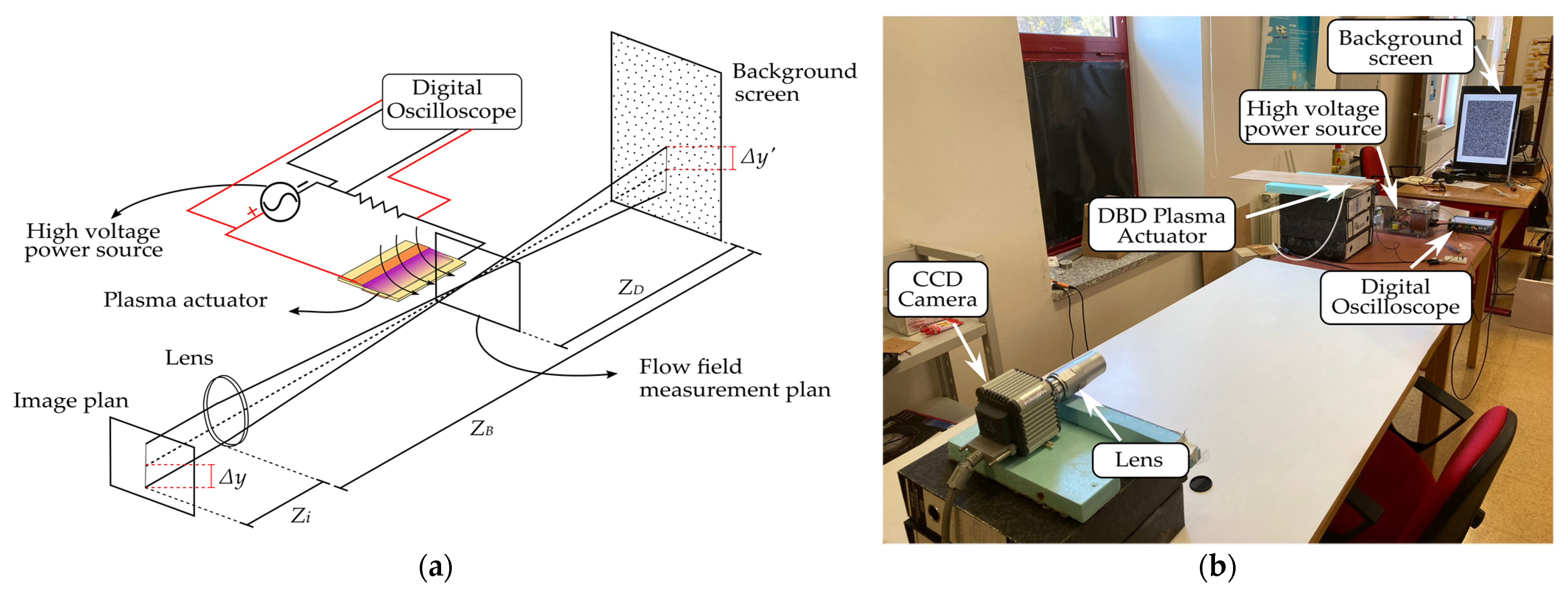 Digital Oscilloscope

Background screen

$\Delta y'$

High voltage power source

Plasma actuator

$Z_D$

Lens

Flow field measurement plan

Image plan

$Z_B$

$\Delta y$

$Z_i$

(a)

Background screen

High voltage power source

DBD Plasma Actuator

CCD Camera

Digital Oscilloscope

Lens

(b)