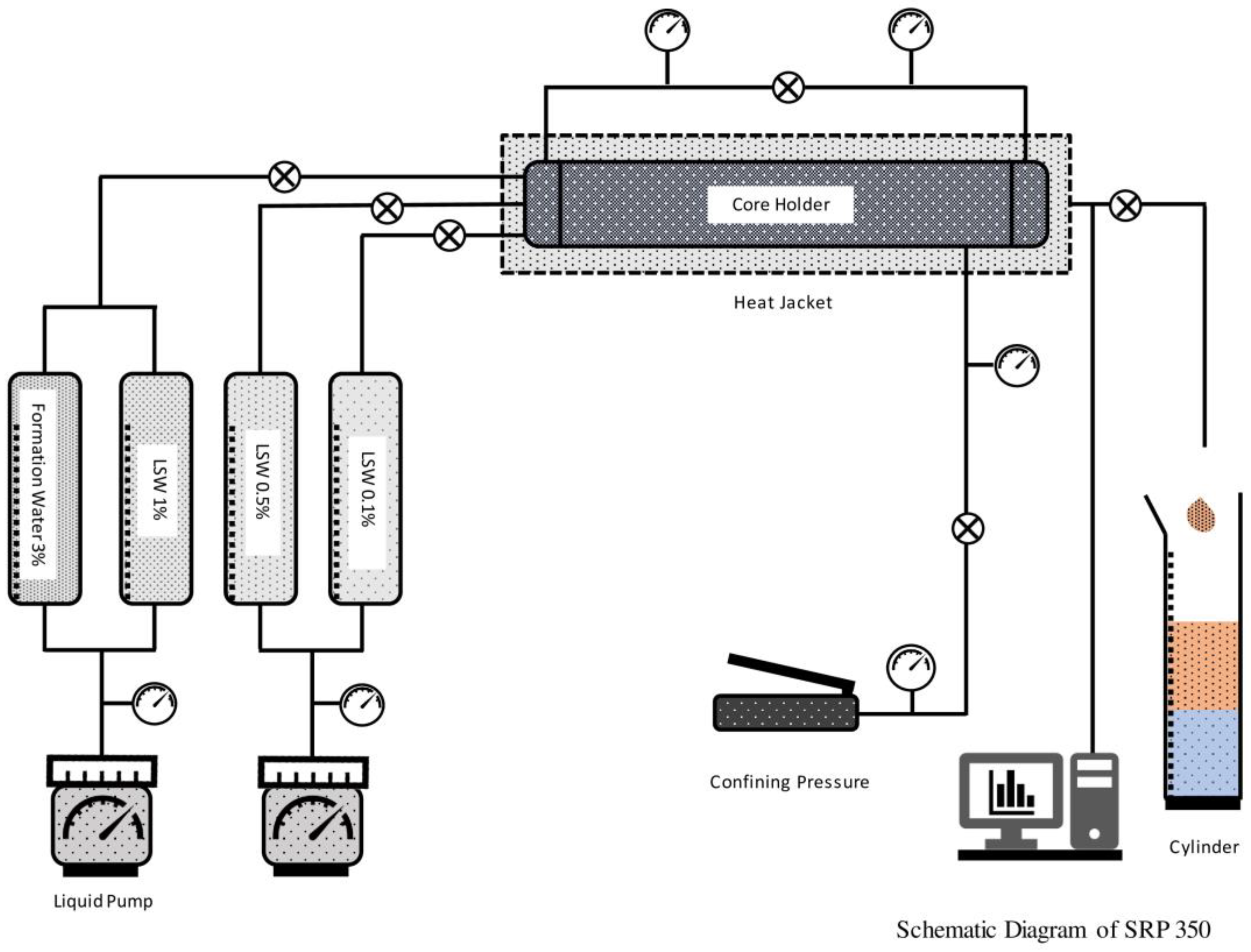 Core Holder

Heat Jacket

Formation Water 3%

LSW 1%

LSW 0.5%

LSW 0.1%

Confining Pressure

Cylinder

Liquid Pump

Schematic Diagram of SRP 350