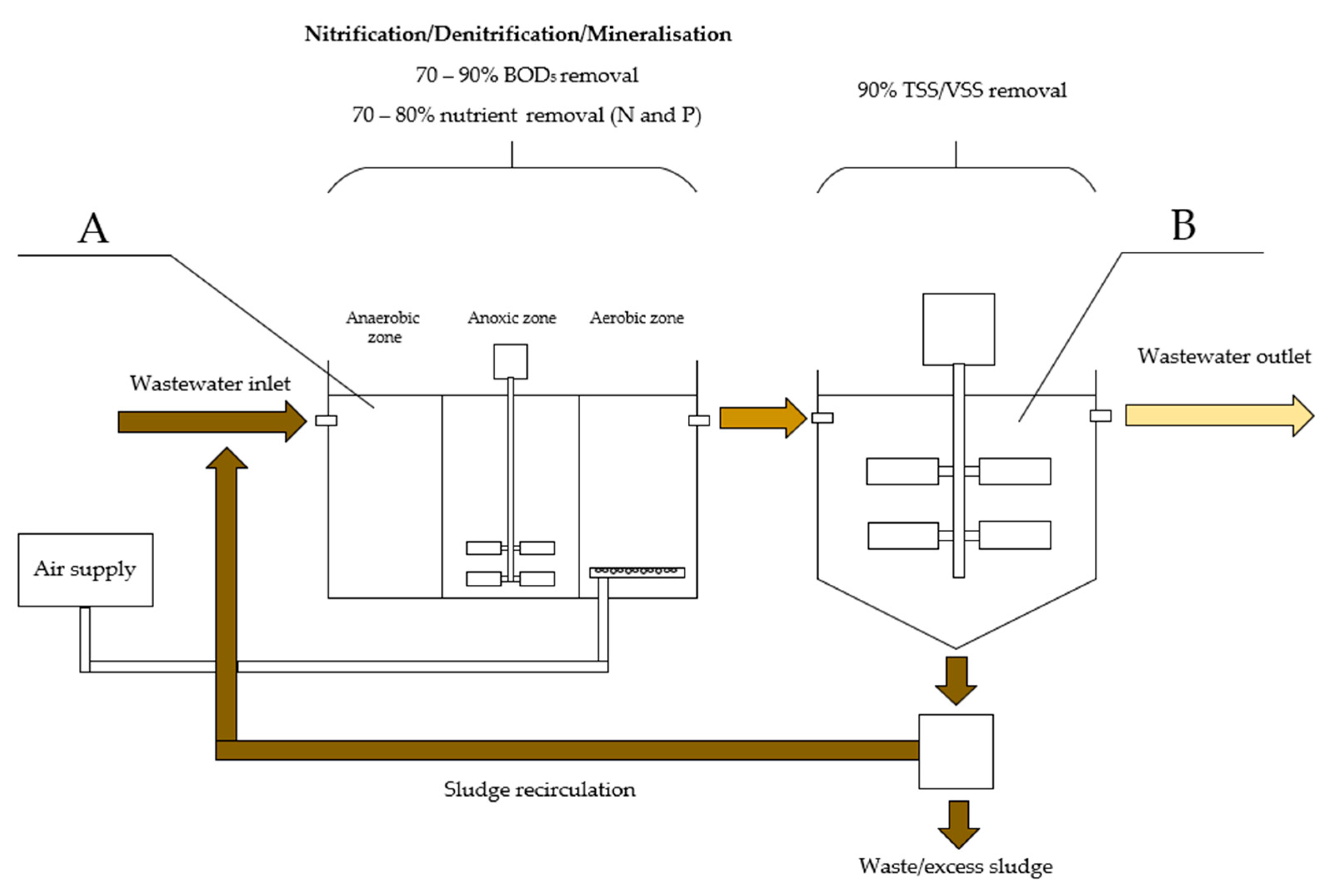 Nitrification/Denitrification/Mineralisation

70 – 90% $BOD_5$ removal

70 – 80% nutrient removal (N and P)

90% TSS/VSS removal

A

B

Anaerobic zone

Anoxic zone

Aerobic zone

Wastewater inlet

Wastewater outlet

Air supply

Sludge recirculation

Waste/excess sludge