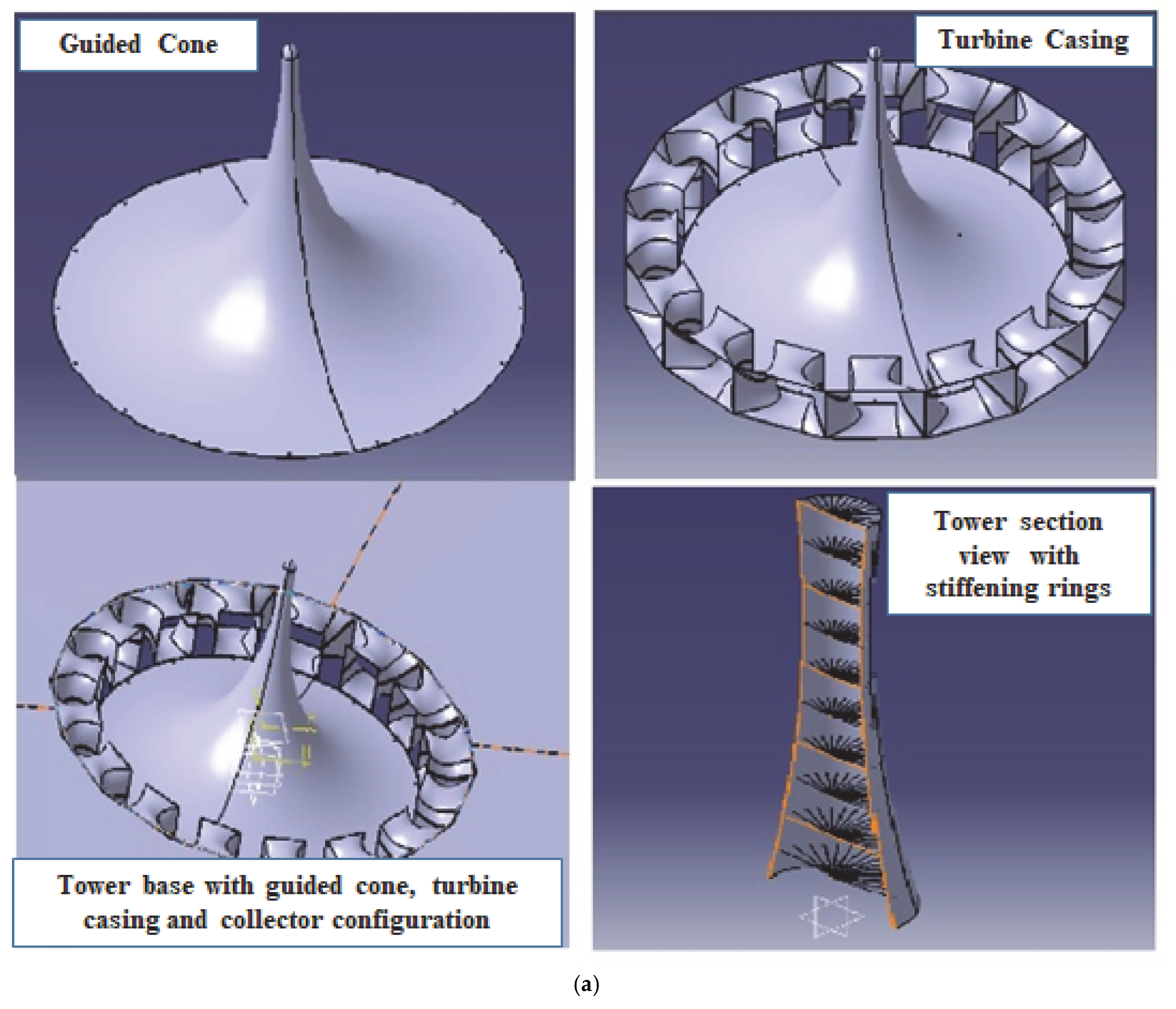 Guided Cone

Turbine Casing

Tower base with guided cone, turbine casing and collector configuration

Tower section view with stiffening rings

(a)