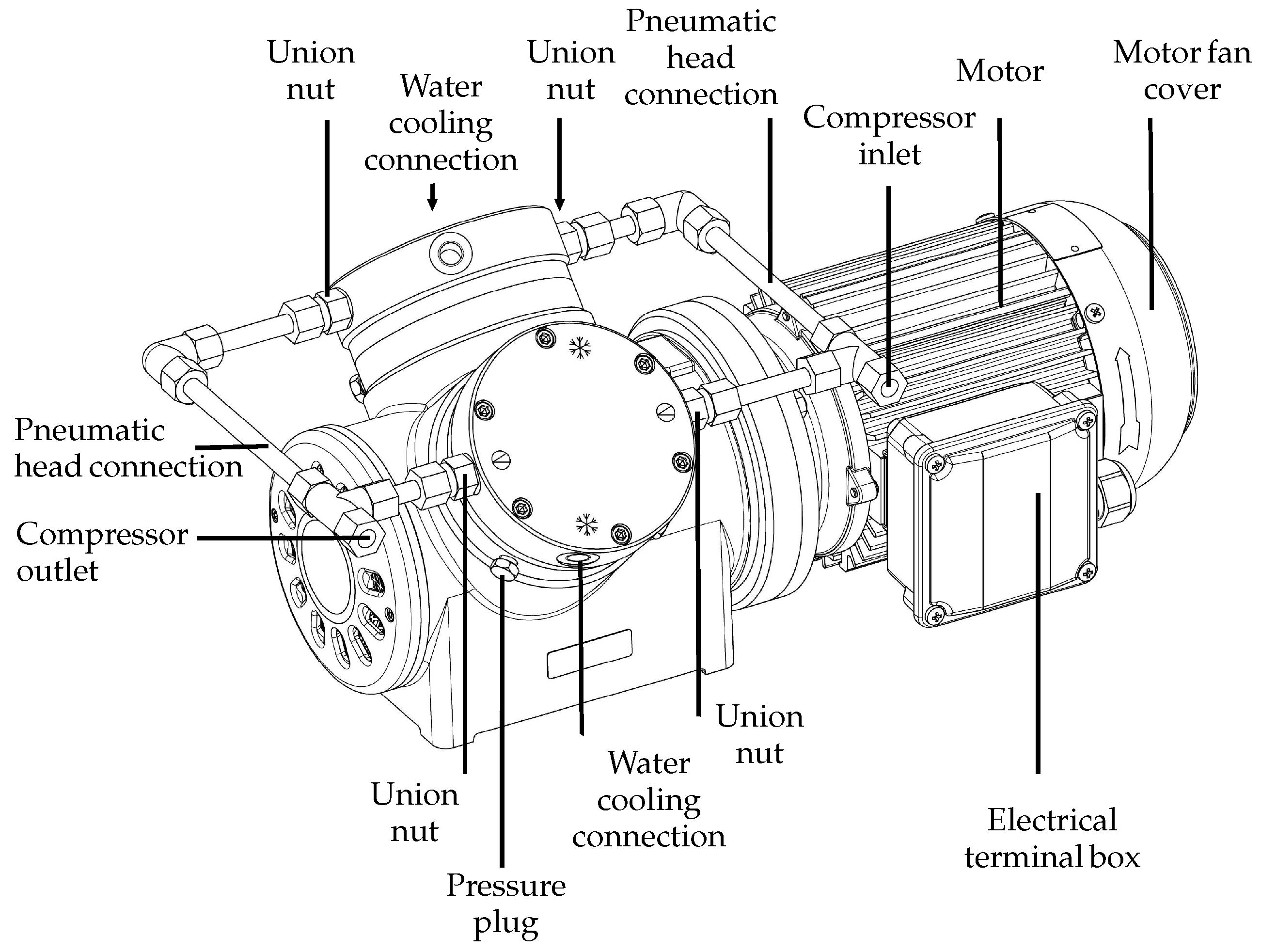 Union nut

Water cooling connection

Union nut

Pneumatic head connection

Compressor inlet

Motor

Motor fan cover

Pneumatic head connection

Compressor outlet

Union nut

Pressure plug

Water cooling connection

Union nut

Electrical terminal box