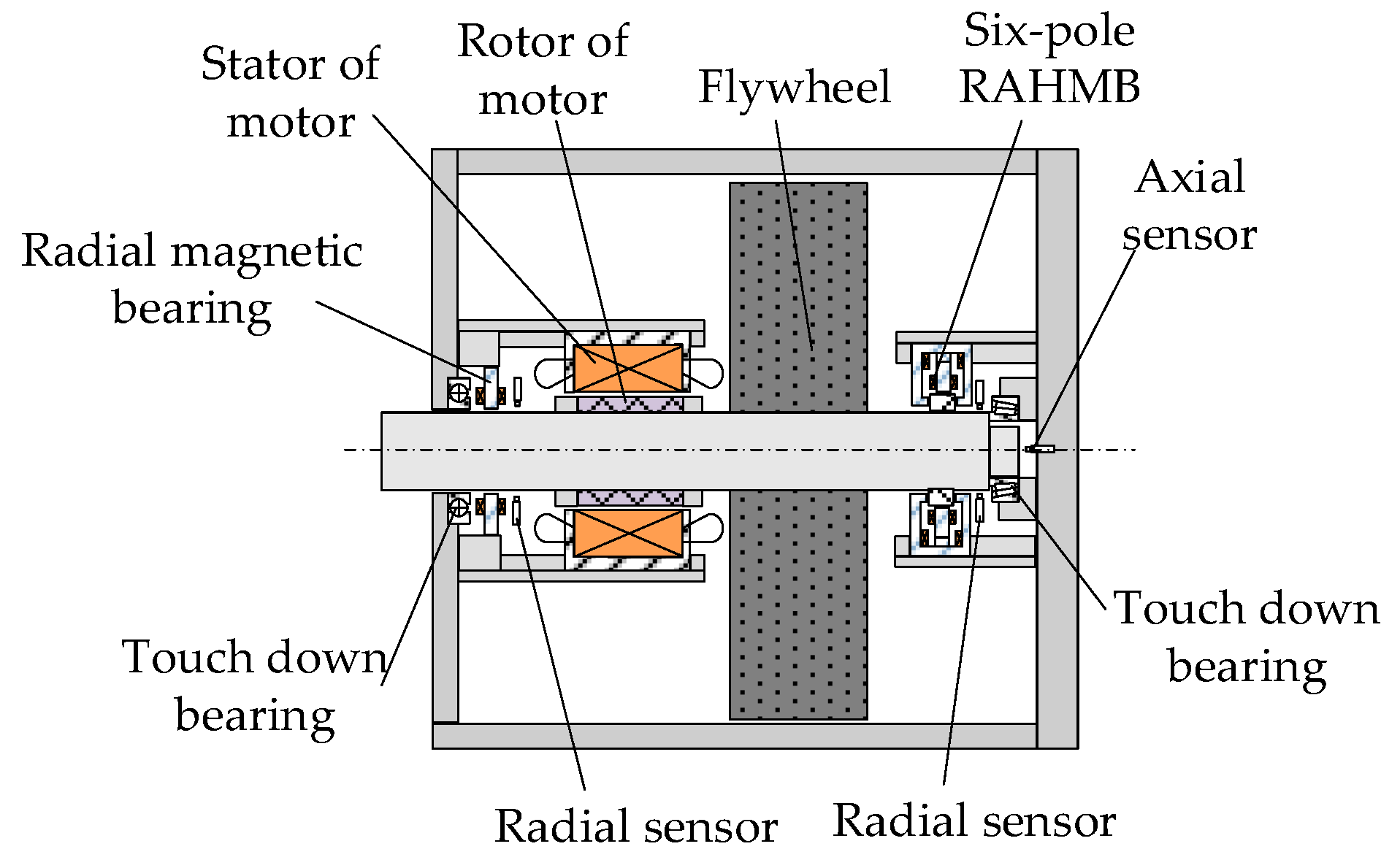 Stator of motor

Rotor of motor

Flywheel

Six-pole RAHMB

Axial sensor

Radial magnetic bearing

Touch down bearing

Touch down bearing

Radial sensor

Radial sensor