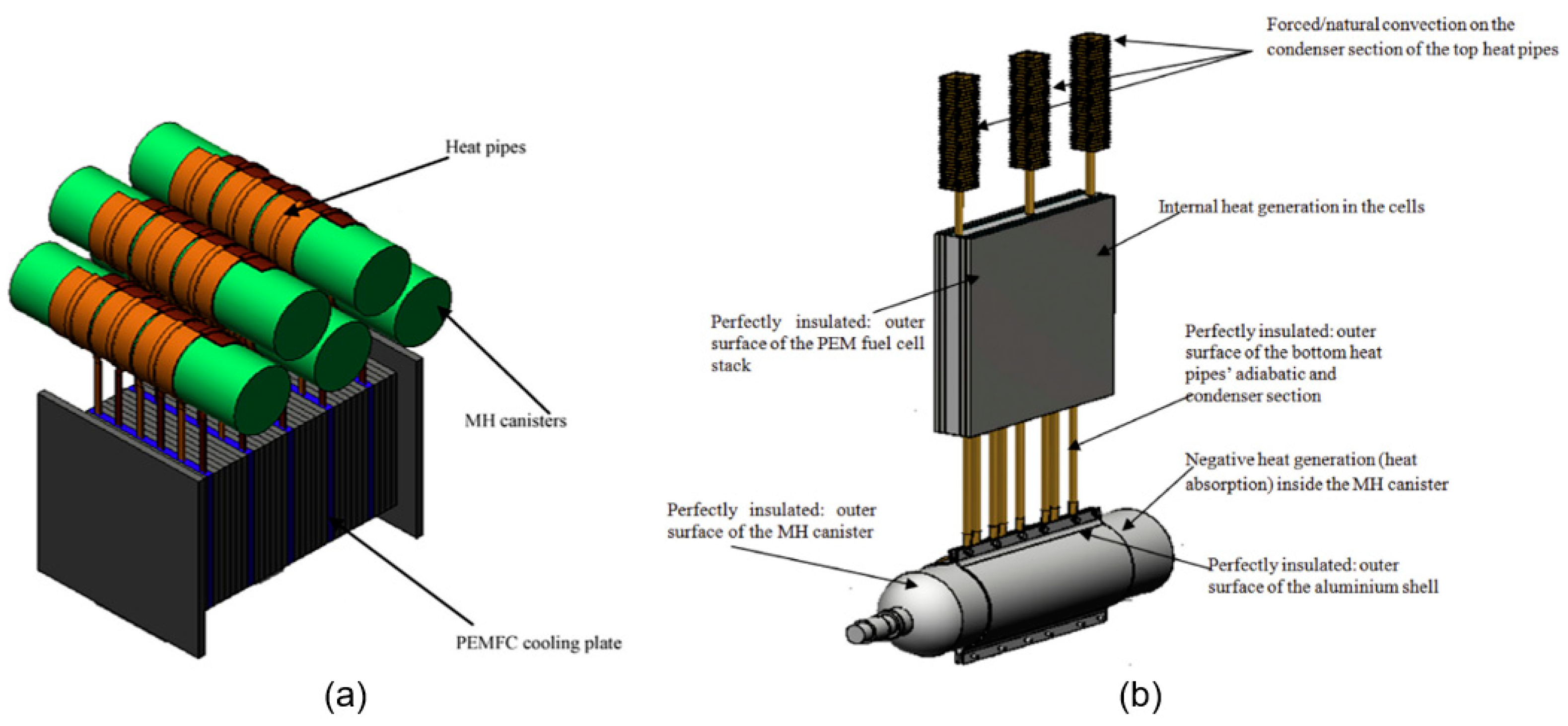 Heat pipes

MH canisters

PEMFC cooling plate

(a)

Forced/natural convection on the condenser section of the top heat pipes

Internal heat generation in the cells

Perfectly insulated: outer surface of the PEM fuel cell stack

Perfectly insulated: outer surface of the bottom heat pipes' adiabatic and condenser section

Negative heat generation (heat absorption) inside the MH canister

Perfectly insulated: outer surface of the MH canister

Perfectly insulated: outer surface of the aluminium shell

(b)