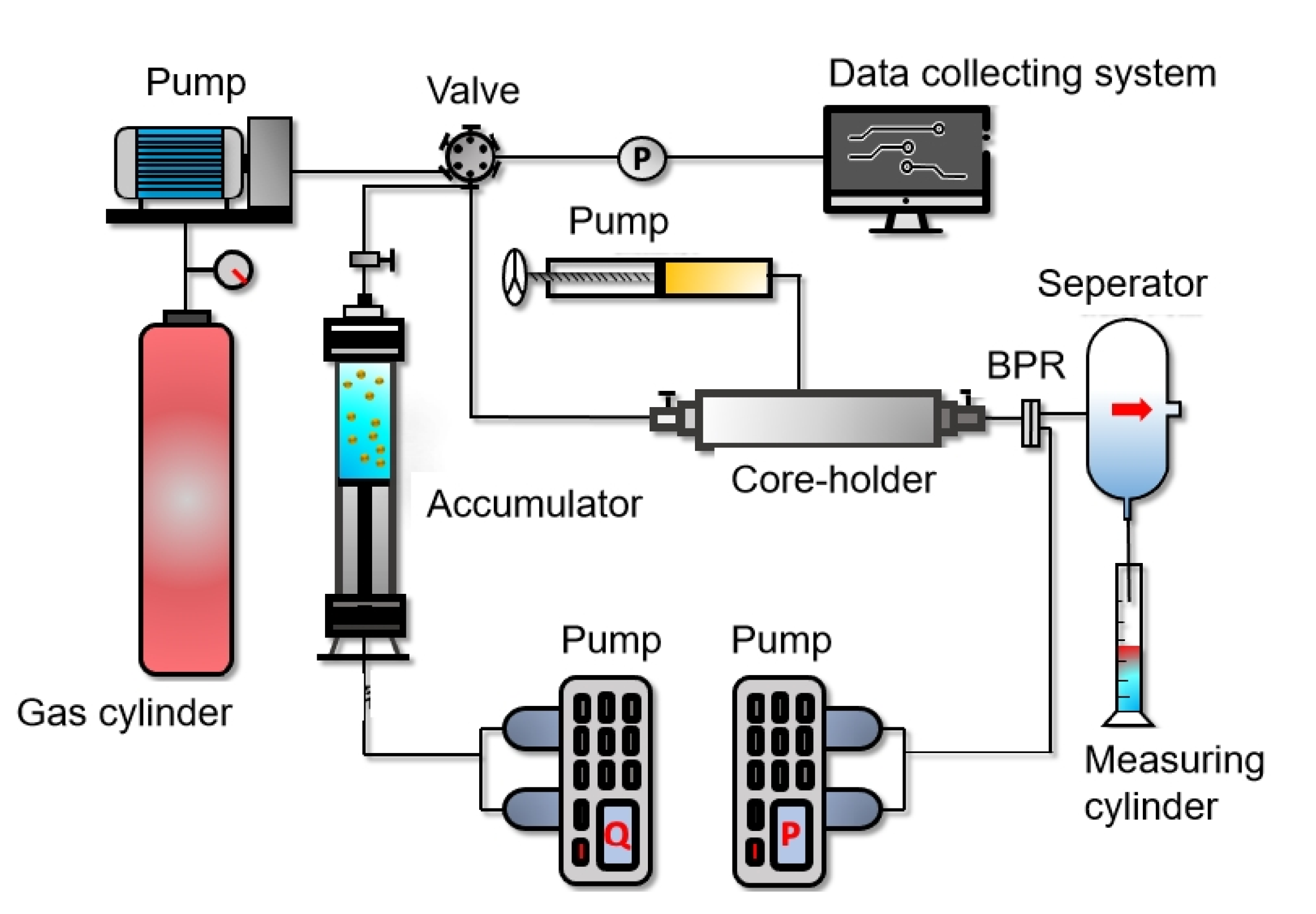 Pump

Valve

Data collecting system

P

Pump

Seperator

BPR

Core-holder

Accumulator

Gas cylinder

Pump

Pump

Q

P

Measuring cylinder