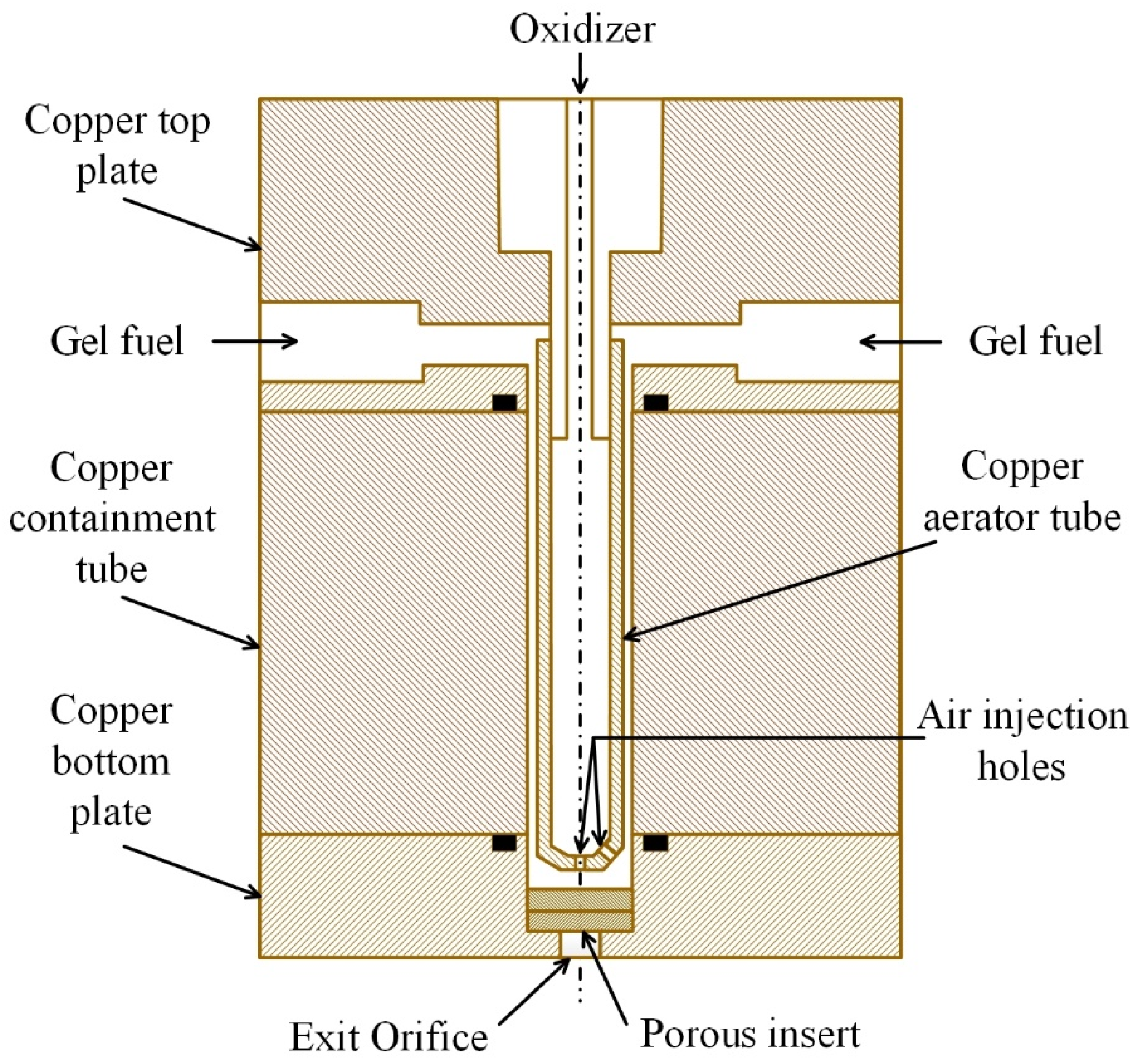 Oxidizer

Copper top plate

Gel fuel

Gel fuel

Copper containment tube

Copper aerator tube

Copper bottom plate

Air injection holes

Exit Orifice

Porous insert