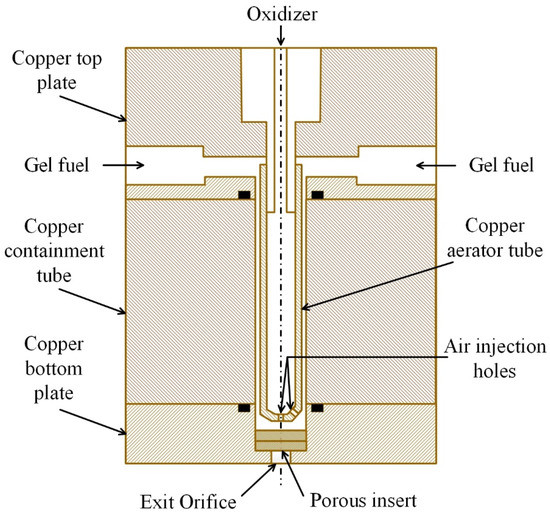 Oxidizer

Copper top plate

Gel fuel

Gel fuel

Copper containment tube

Copper aerator tube

Copper bottom plate

Air injection holes

Exit Orifice

Porous insert