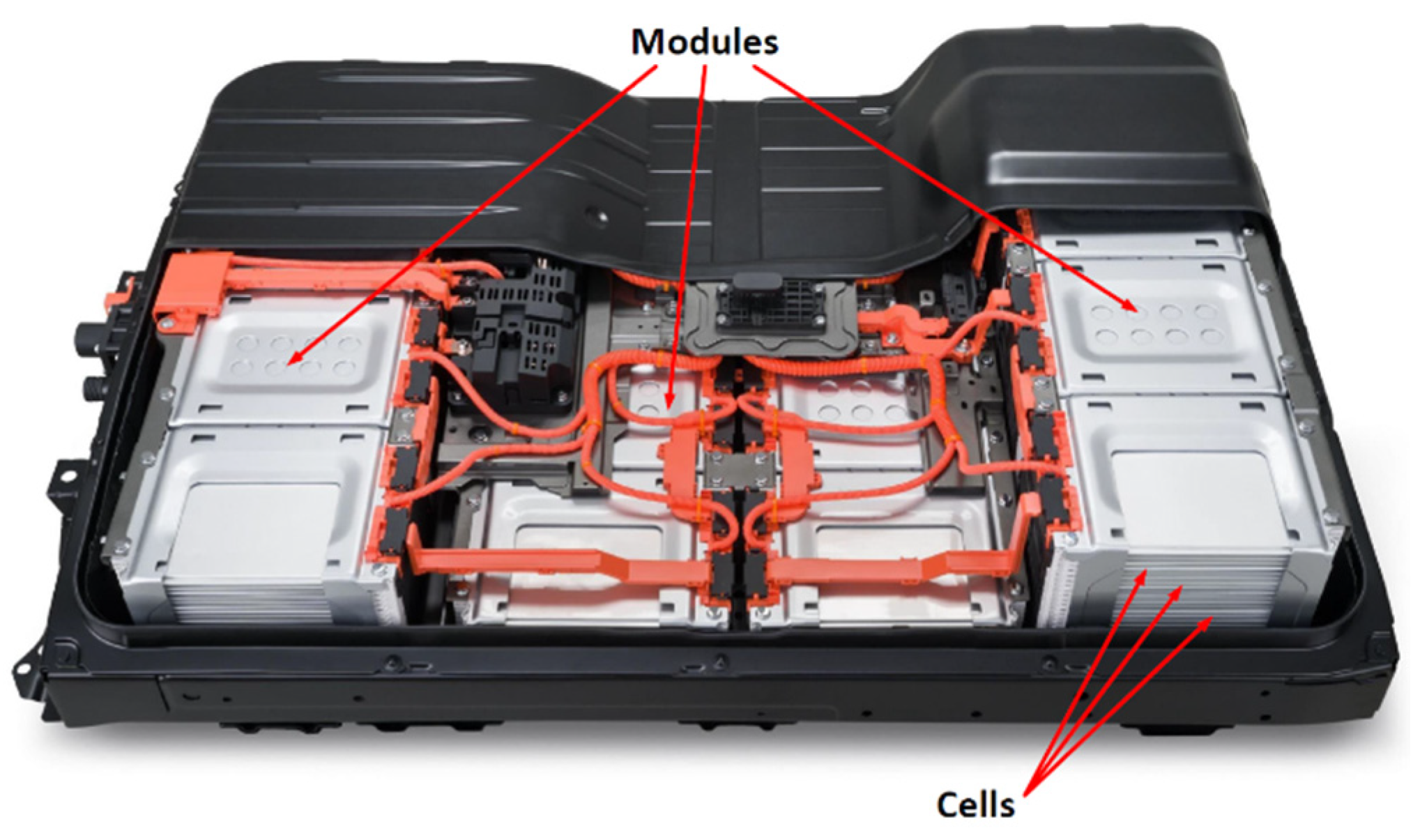 Modules

Cells