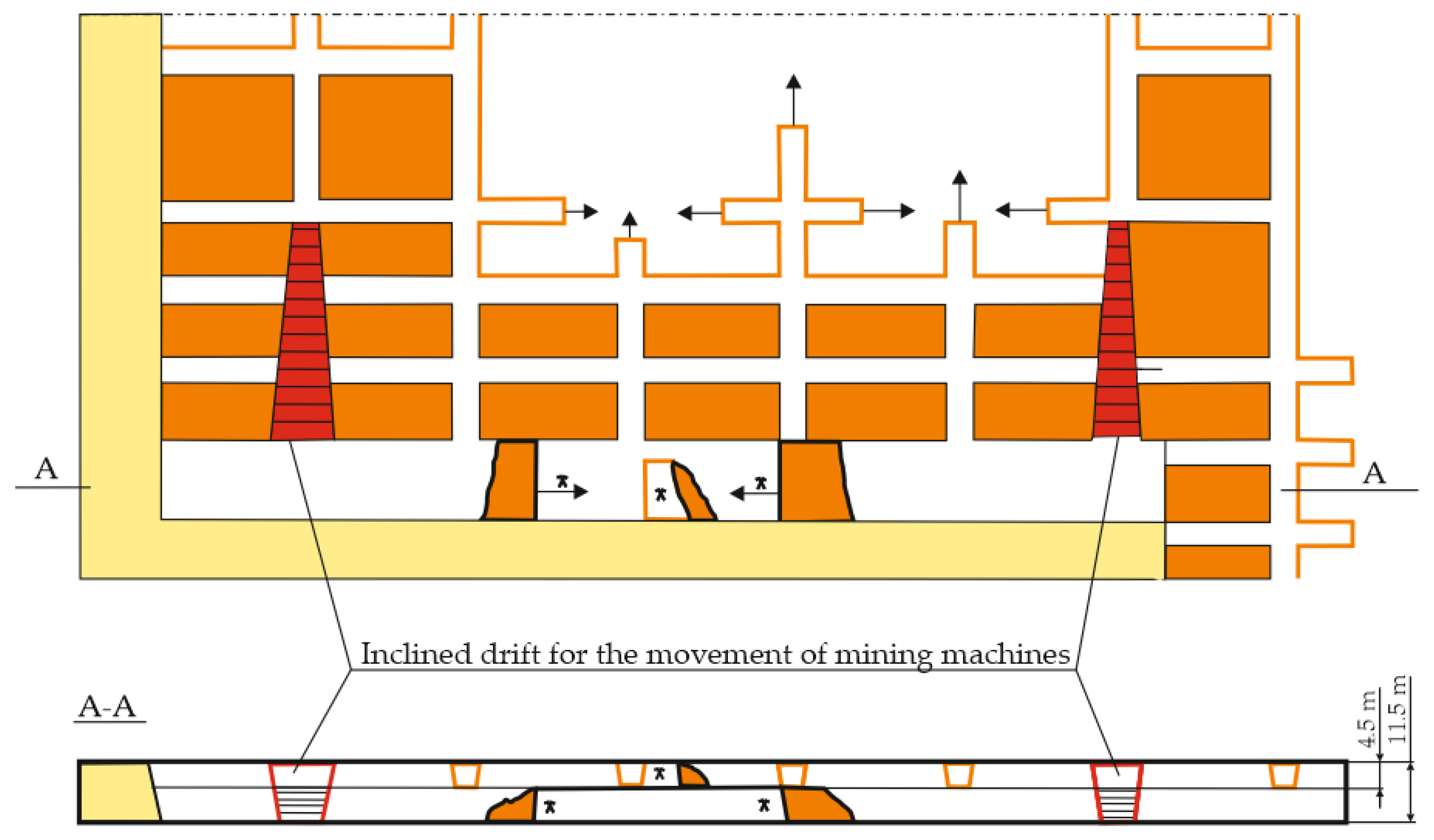 A

A

Inclined drift for the movement of mining machines

A-A

4.5 m

11.5 m