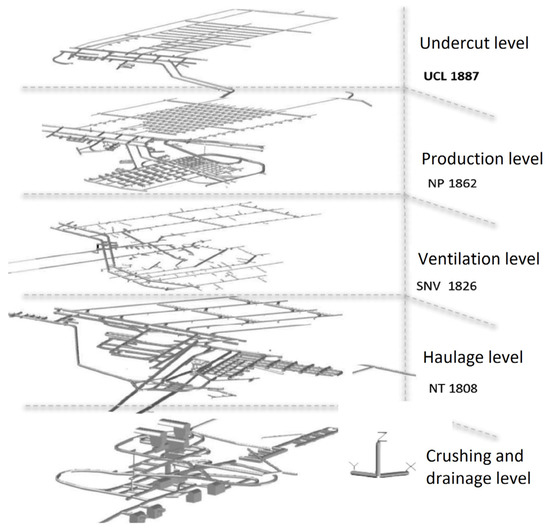 Undercut level
UCL 1887

Production level
NP 1862

Ventilation level
SNV 1826

Haulage level
NT 1808

Z
Y
X
Crushing and drainage level