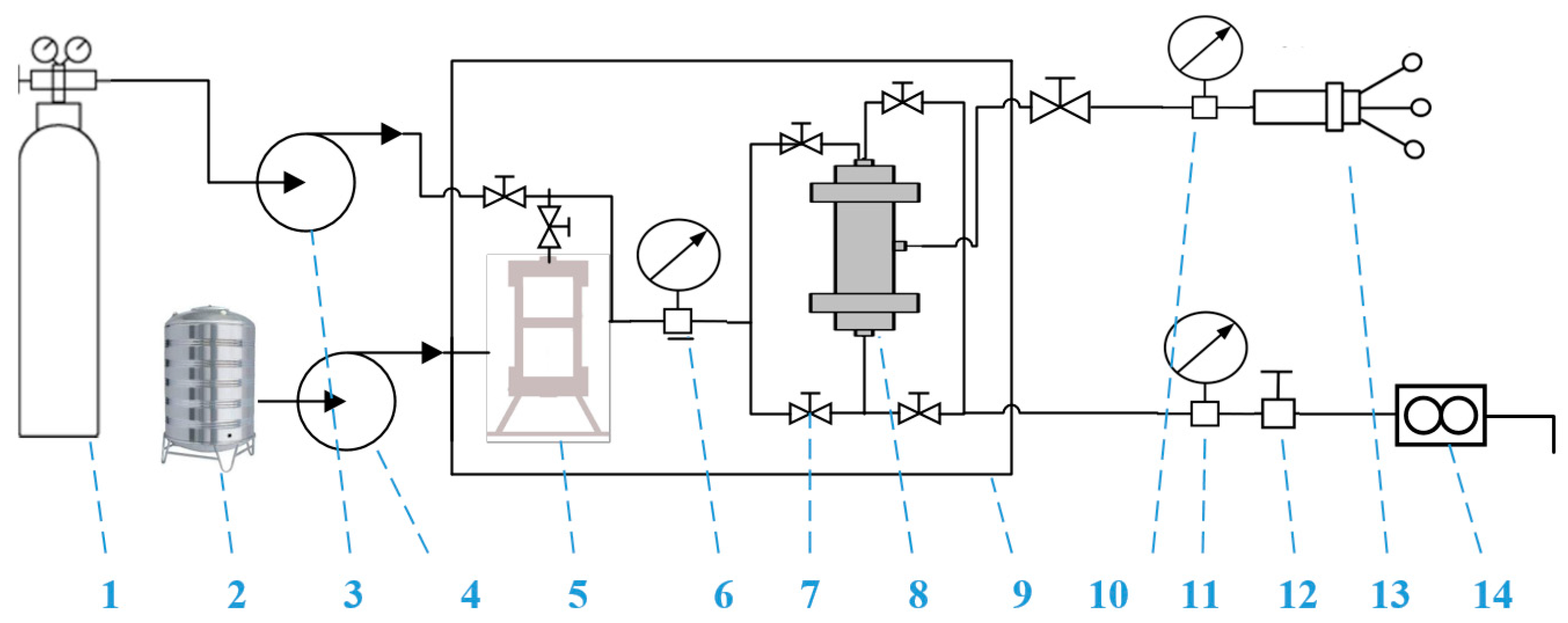 1 2 3 4 5 6 7 8 9 10 11 12 13 14