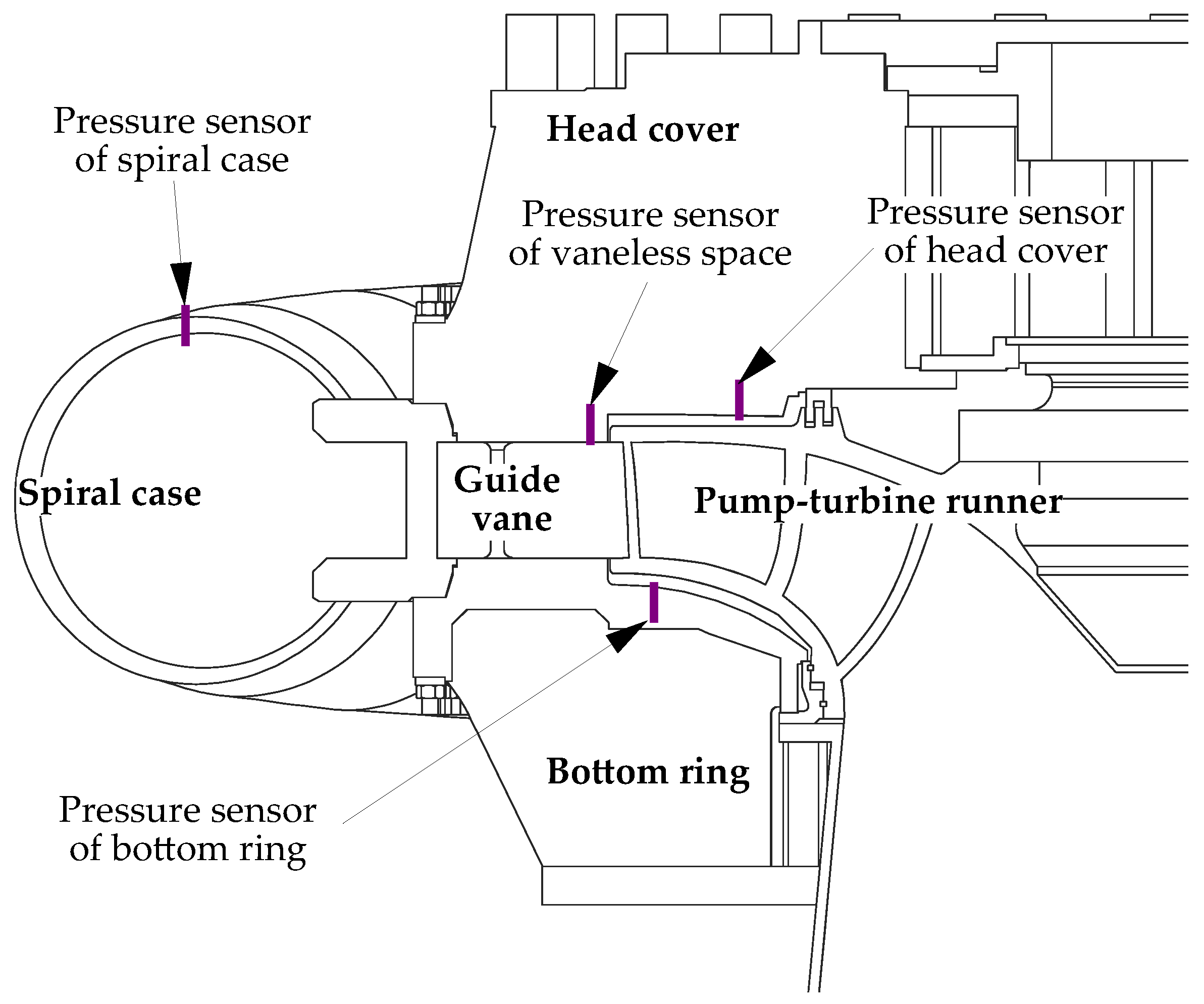 Pressure sensor of spiral case

Head cover

Pressure sensor of vaneless space

Pressure sensor of head cover

Spiral case

Guide vane

Pump-turbine runner

Bottom ring

Pressure sensor of bottom ring