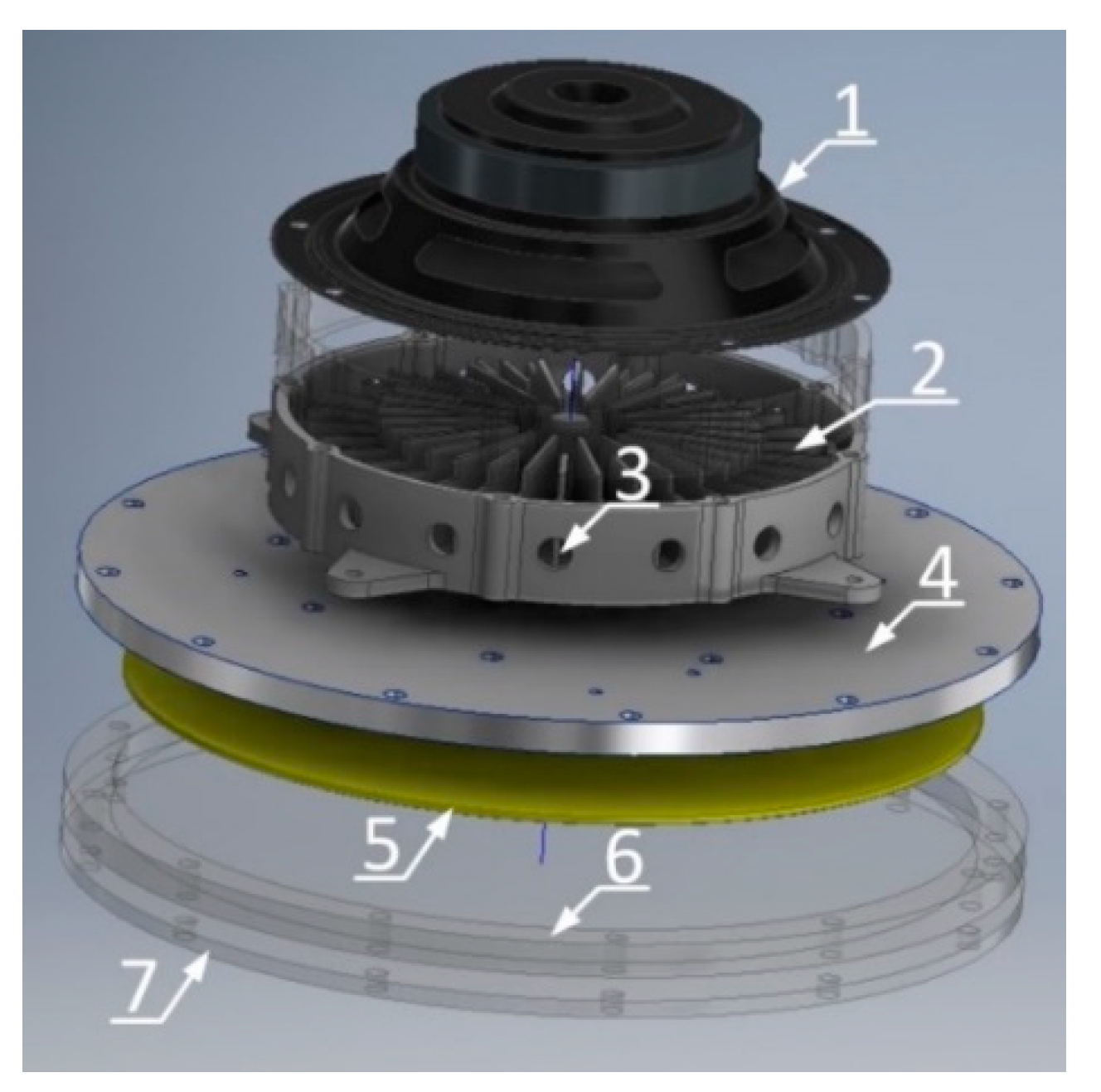 1
2
3
4
5
6
7