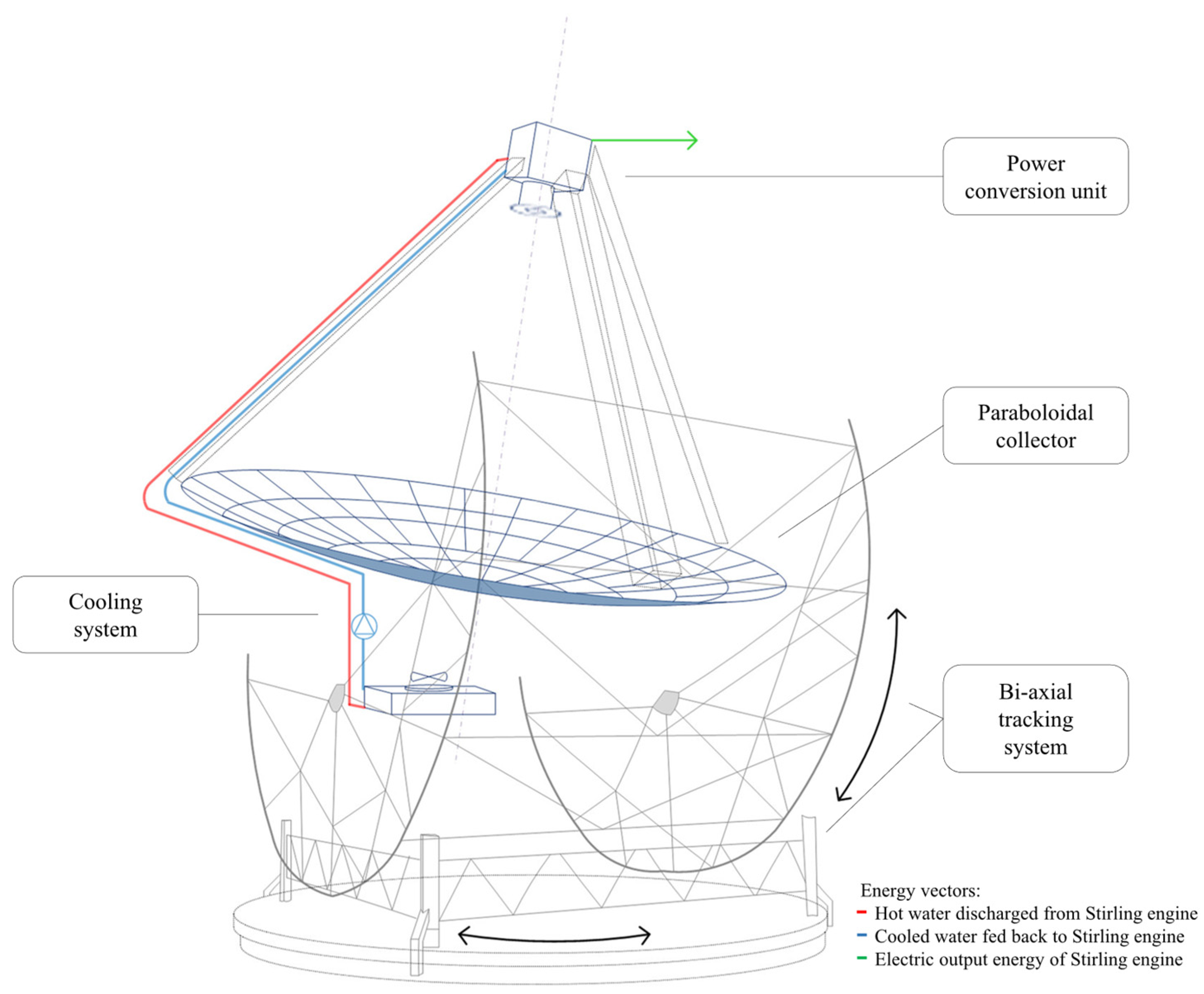 Power conversion unit

Paraboloidal collector

Cooling system

Bi-axial tracking system

Energy vectors:
Hot water discharged from Stirling engine
Cooled water fed back to Stirling engine
Electric output energy of Stirling engine