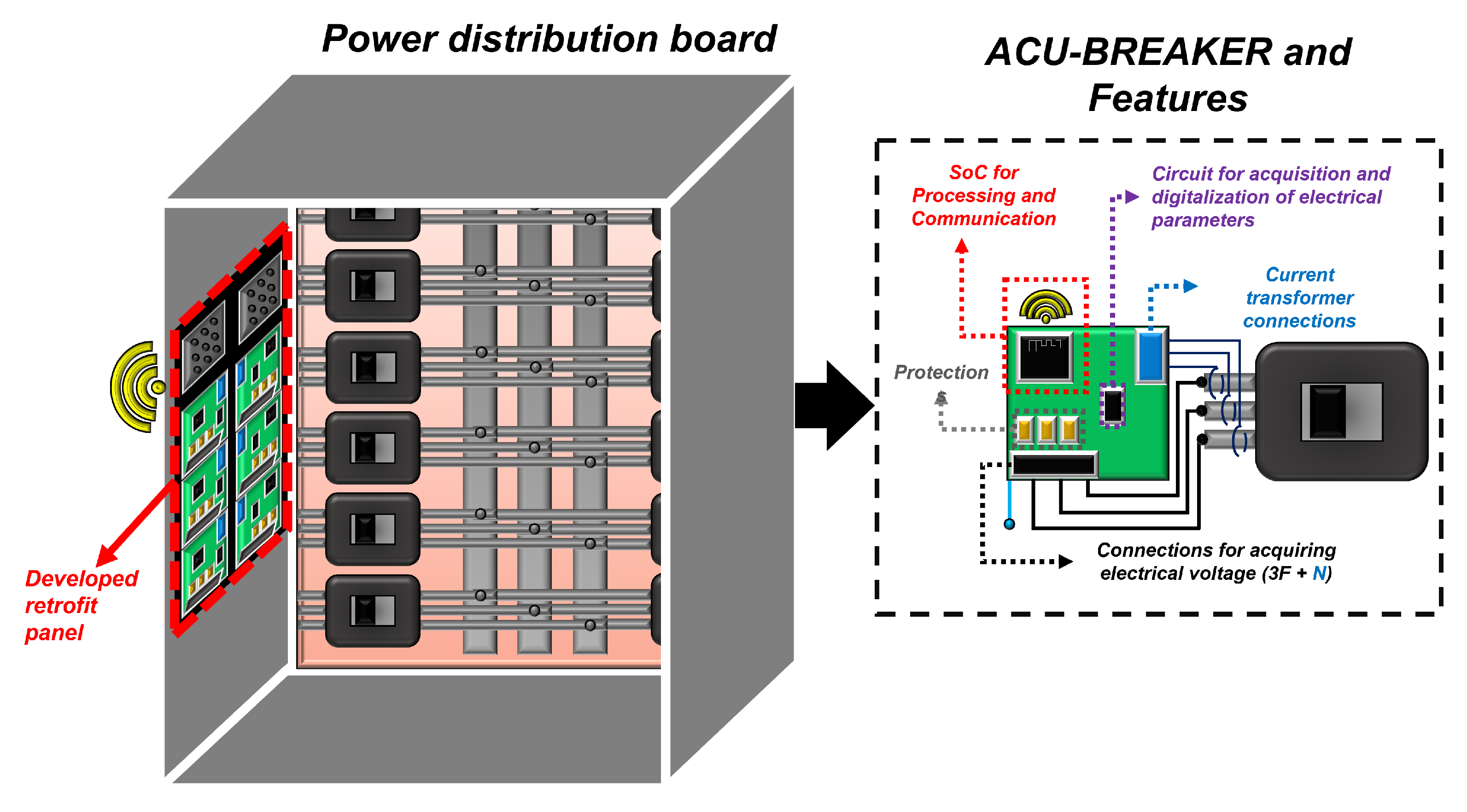 Power distribution board

Developed retrofit panel

ACU-BREAKER and Features

SoC for Processing and Communication

Circuit for acquisition and digitalization of electrical parameters

Current transformer connections

Protection

Connections for acquiring electrical voltage (3F + N)