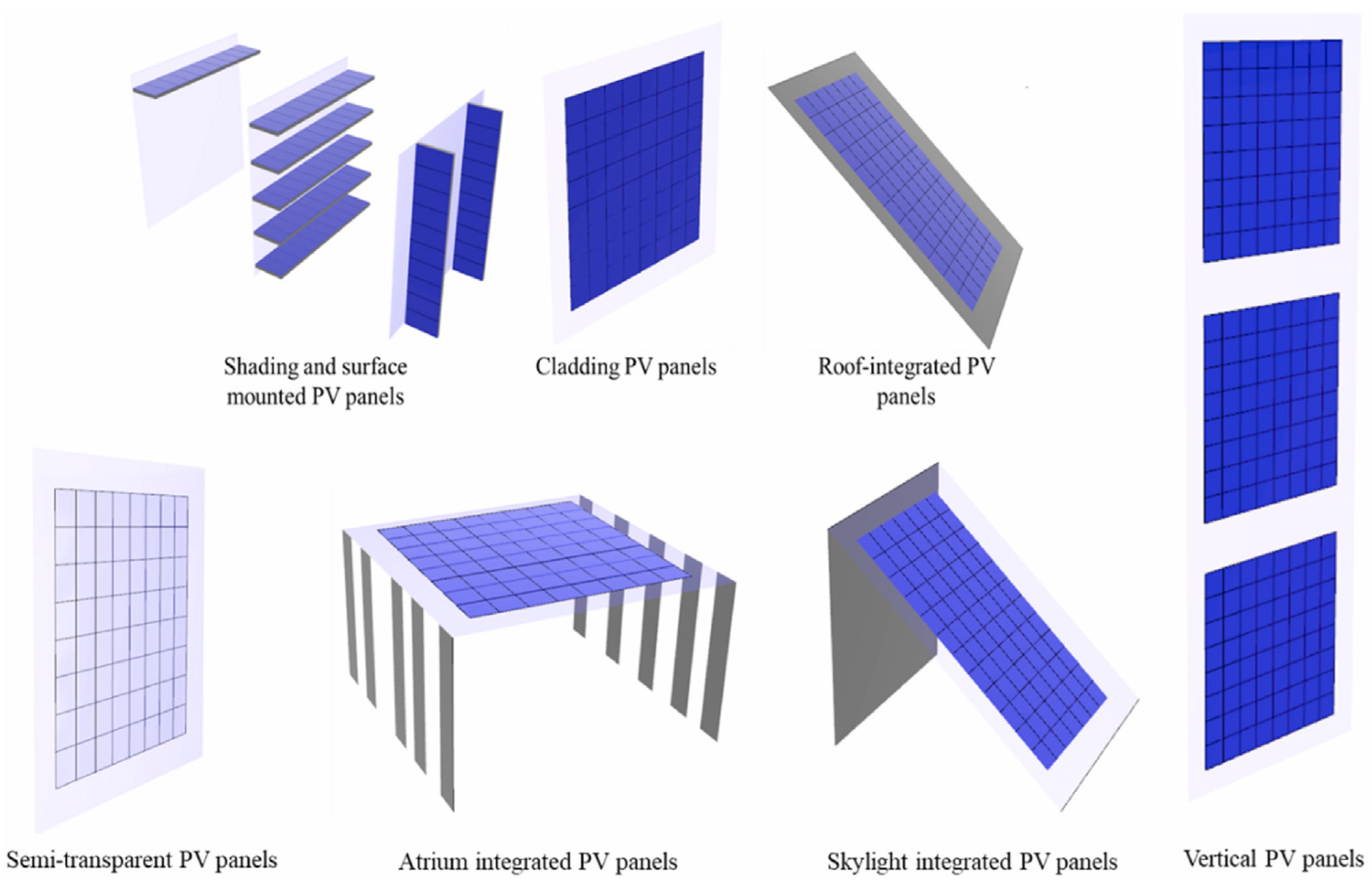 Shading and surface mounted PV panels

Cladding PV panels

Roof-integrated PV panels

Semi-transparent PV panels

Atrium integrated PV panels

Skylight integrated PV panels

Vertical PV panels