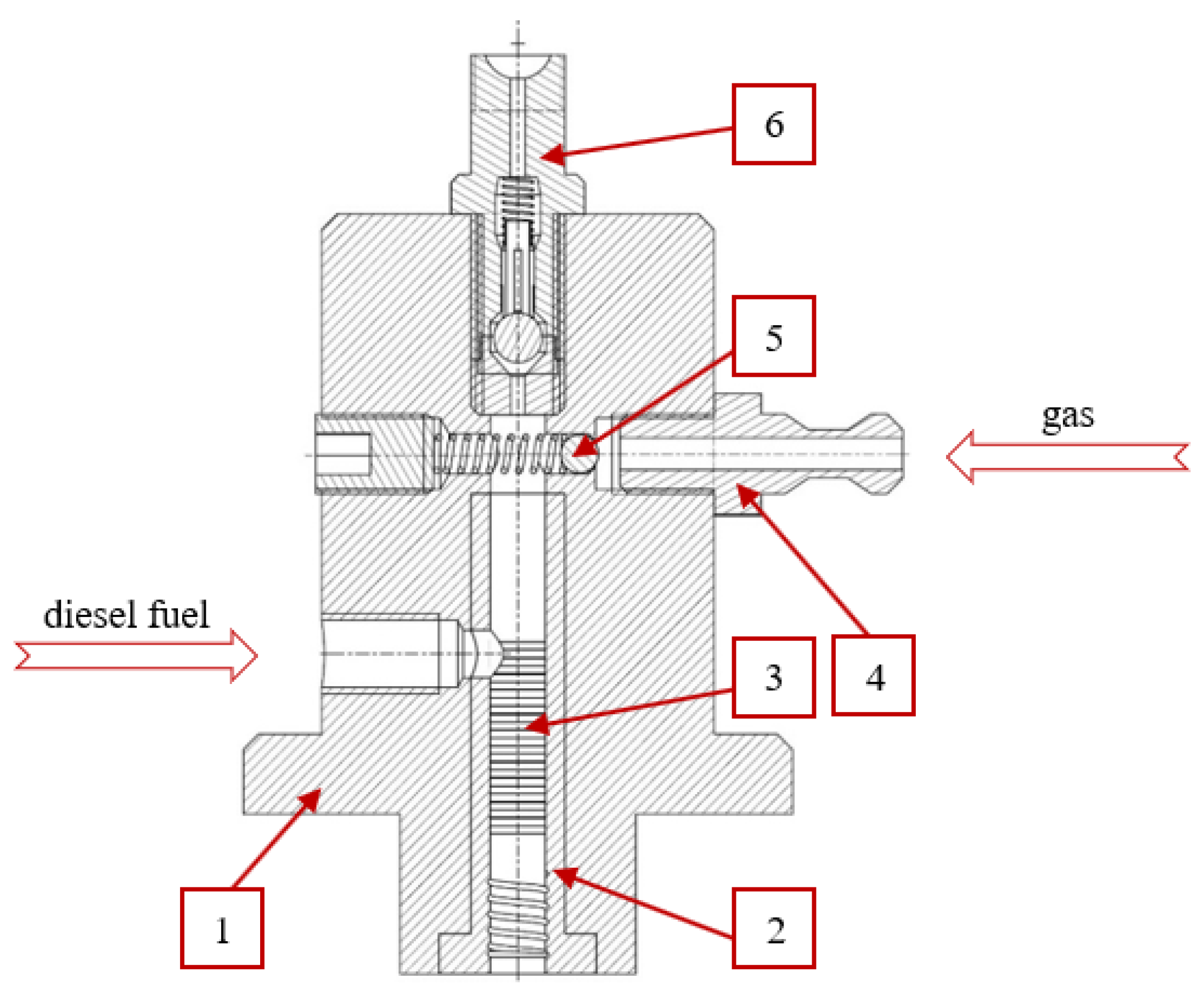 6

5

gas

diesel fuel

3

4

1

2