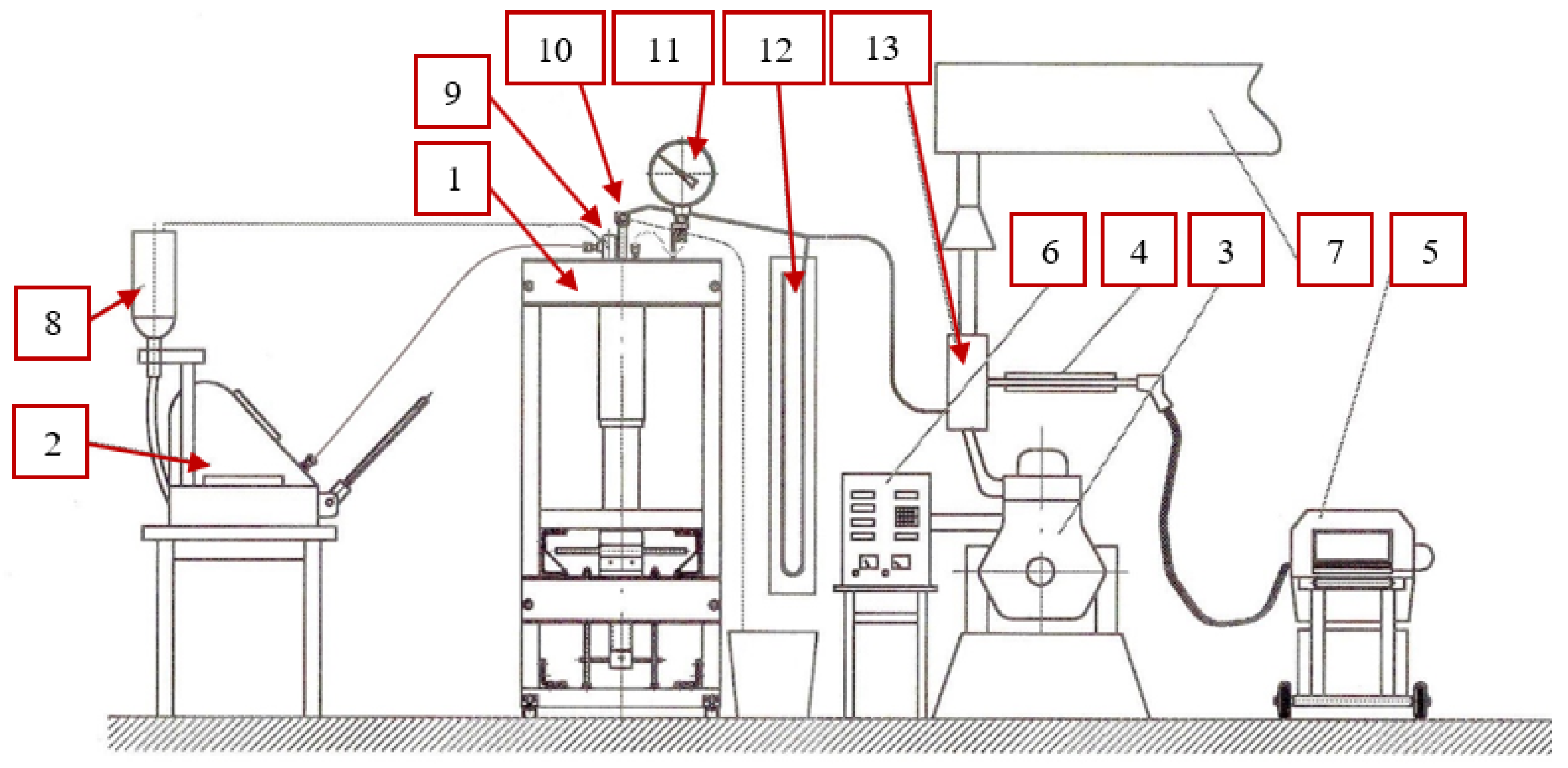 10
11
12
13
9
1
6
4
3
7
5
8
2