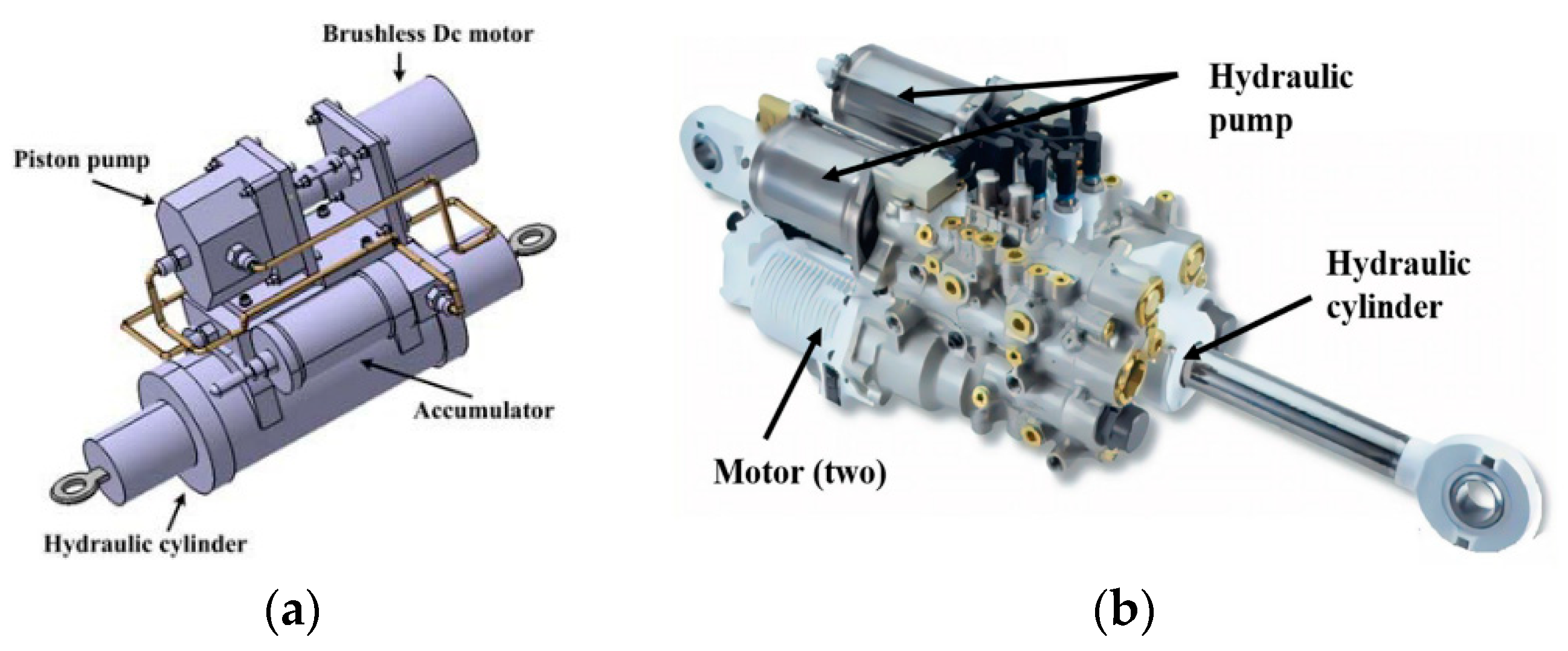 Brushless Dc motor

Piston pump

Accumulator

Hydraulic cylinder

(a)

Hydraulic pump

Hydraulic cylinder

Motor (two)

(b)