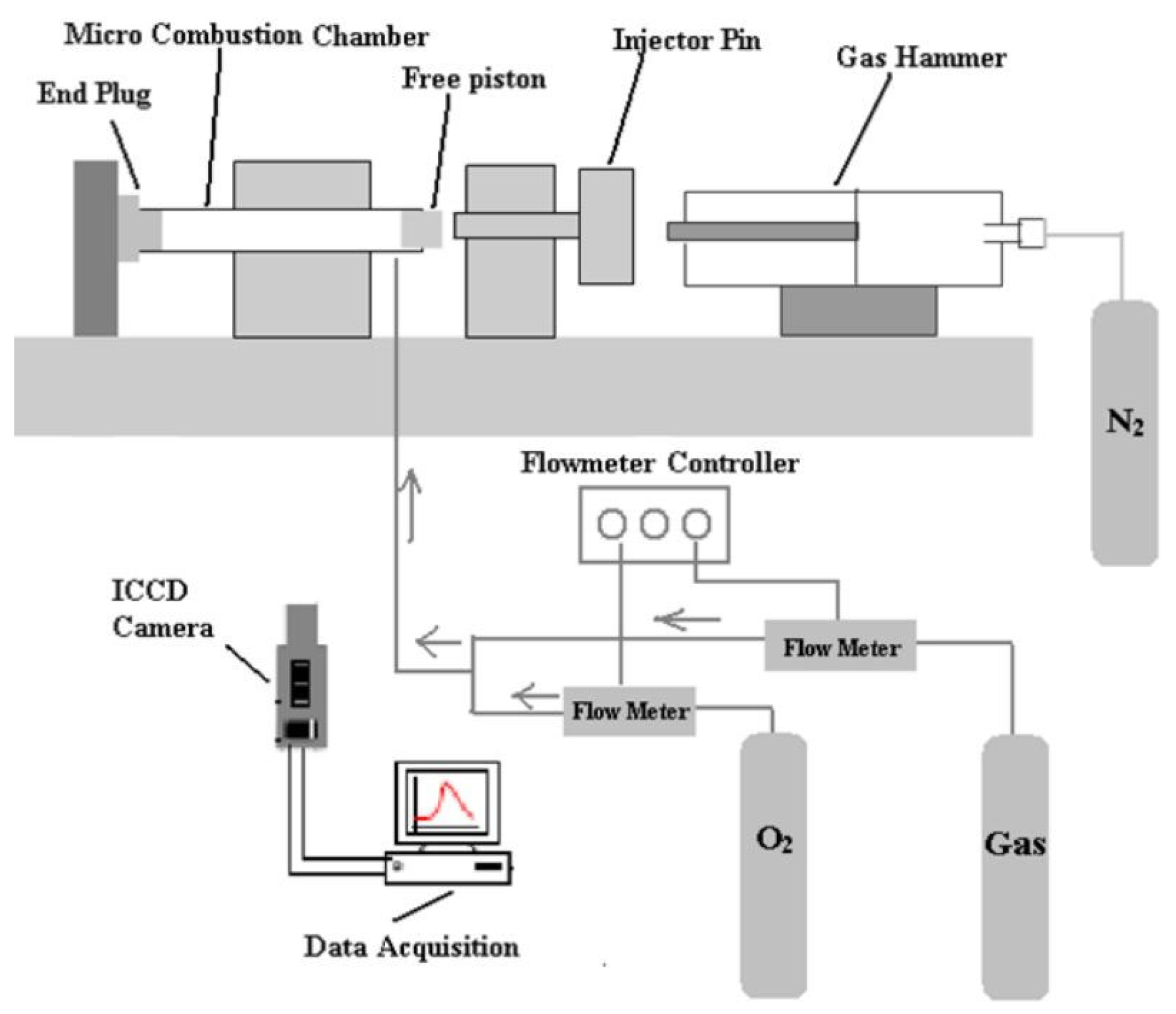 Micro Combustion Chamber

Injector Pin

Gas Hammer

End Plug

Free piston

$N_2$

Flowmeter Controller

ICCD Camera

Flow Meter

Flow Meter

$O_2$

Gas

Data Acquisition