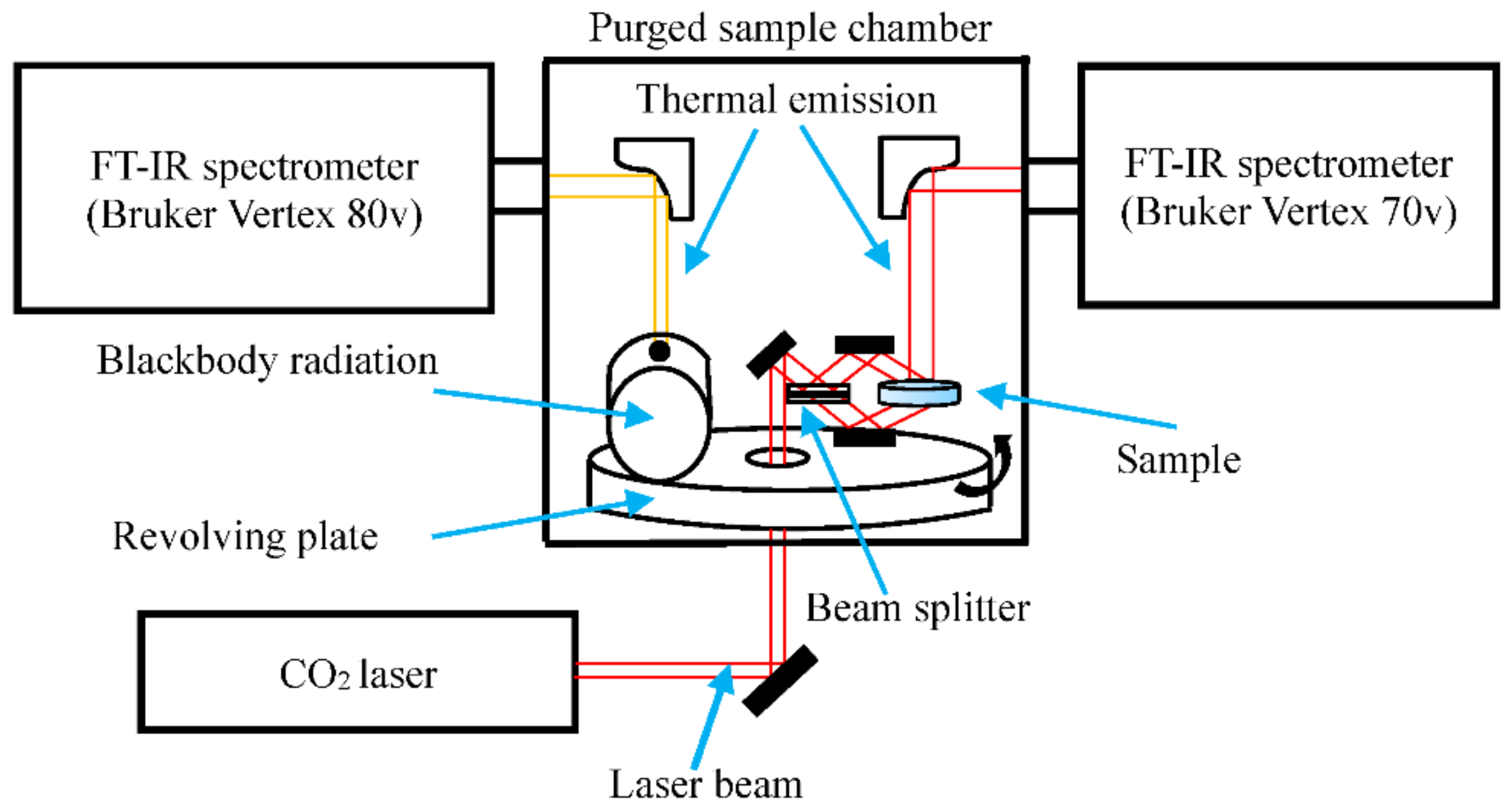 Purged sample chamber

Thermal emission

FT-IR spectrometer (Bruker Vertex 80v)

FT-IR spectrometer (Bruker Vertex 70v)

Blackbody radiation

Sample

Revolving plate

Beam splitter

$CO_2$ laser

Laser beam