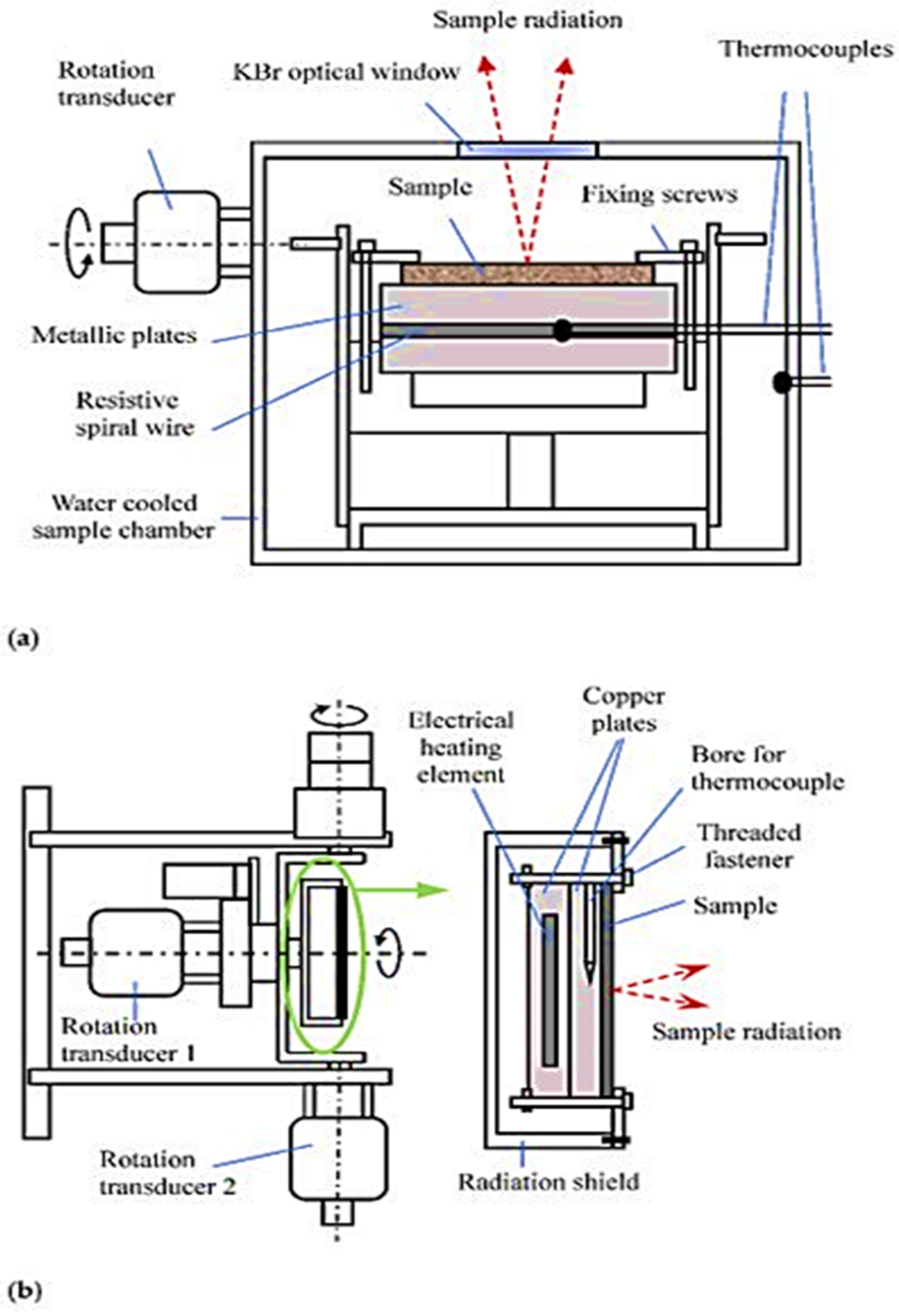 Sample radiation

Thermocouples

Rotation transducer

KBr optical window

Sample

Fixing screws

Metallic plates

Resistive spiral wire

Water cooled sample chamber

(a)

Electrical heating element

Copper plates

Bore for thermocouple

Threaded fastener

Sample

Sample radiation

Rotation transducer 1

Rotation transducer 2

Radiation shield

(b)