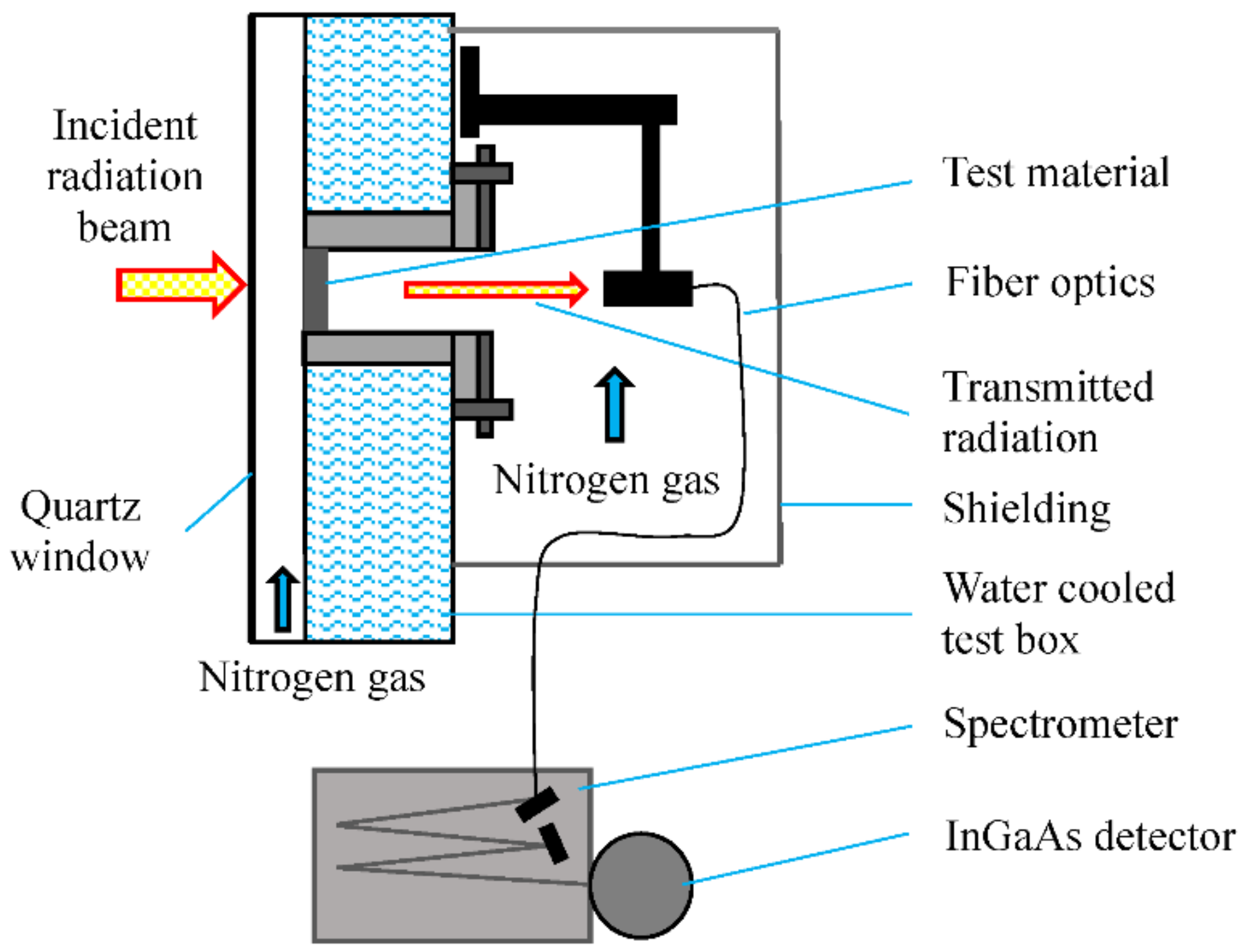 Incident radiation beam

Quartz window

Nitrogen gas

Nitrogen gas

Test material

Fiber optics

Transmitted radiation

Shielding

Water cooled test box

Spectrometer

InGaAs detector