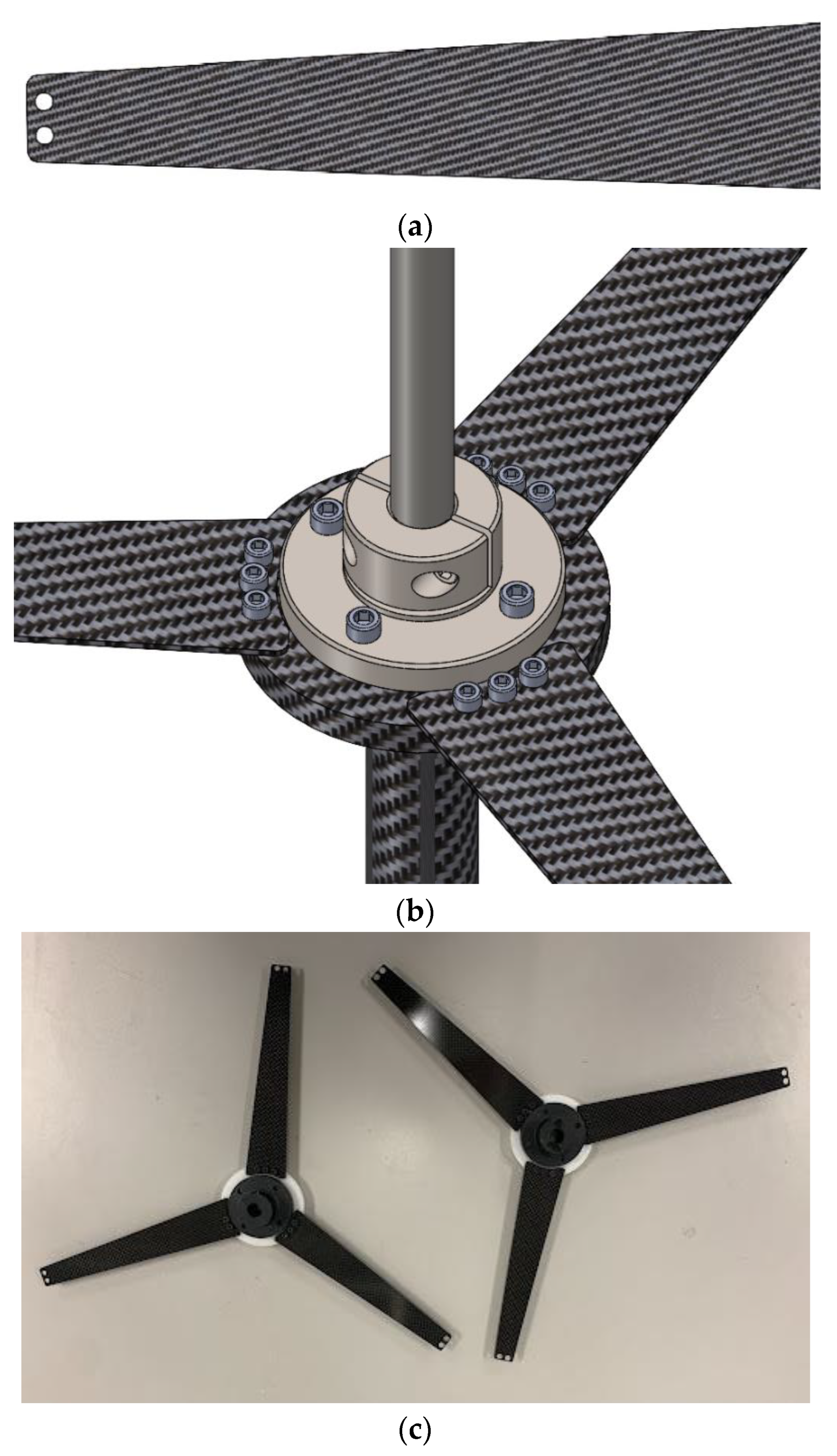 (a)

(b)

(c)