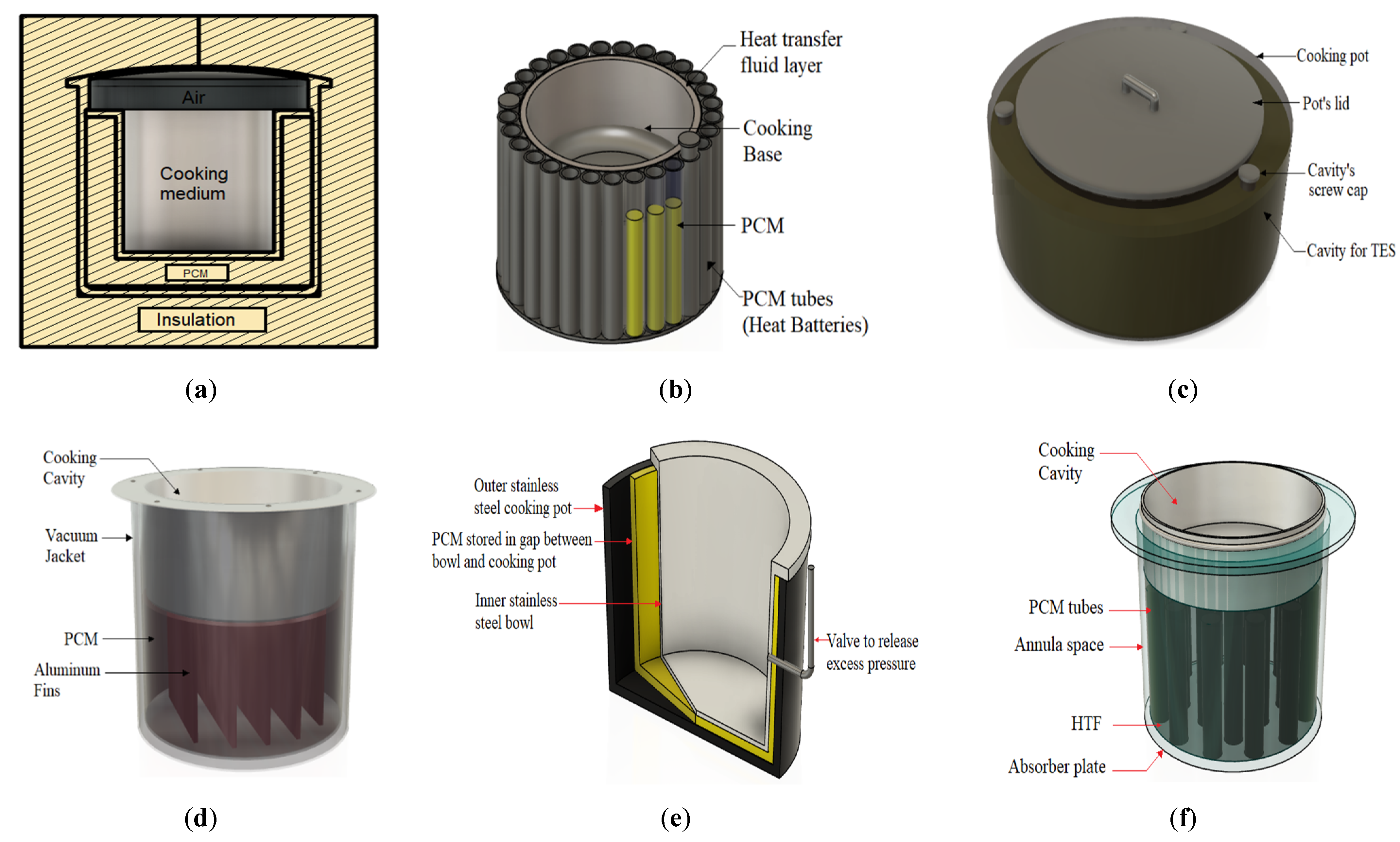 Air

Cooking medium

PCM

Insulation

(a)

Heat transfer fluid layer

Cooking Base

PCM

PCM tubes (Heat Batteries)

(b)

Cooking pot

Pot's lid

Cavity's screw cap

Cavity for TES

(c)

Cooking Cavity

Vacuum Jacket

PCM

Aluminum Fins

(d)

Outer stainless steel cooking pot

PCM stored in gap between bowl and cooking pot

Inner stainless steel bowl

Valve to release excess pressure

(e)

Cooking Cavity

PCM tubes

Annula space

HTF

Absorber plate

(f)