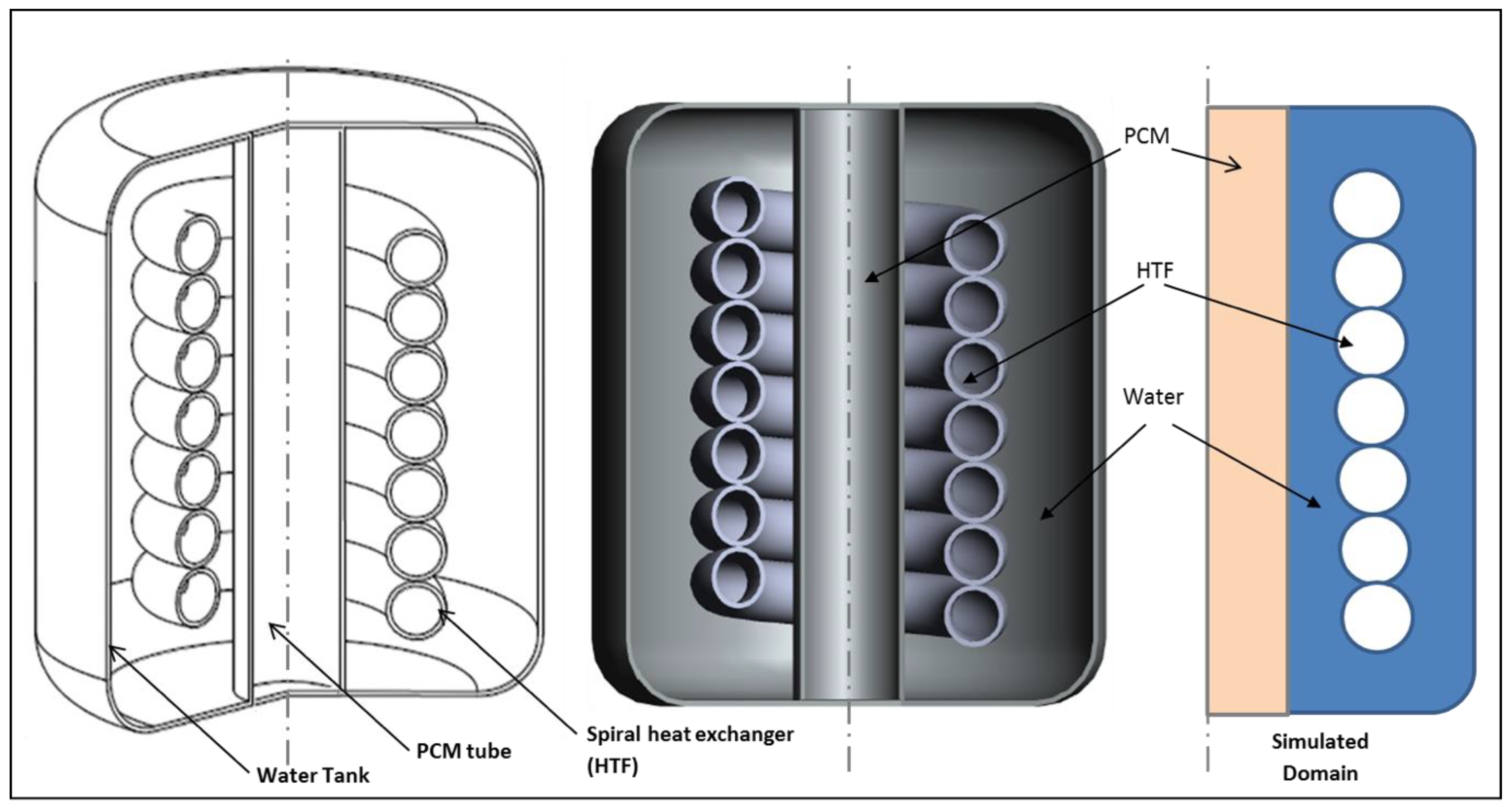 PCM

HTF

Water

Water Tank

PCM tube

Spiral heat exchanger (HTF)

Simulated Domain