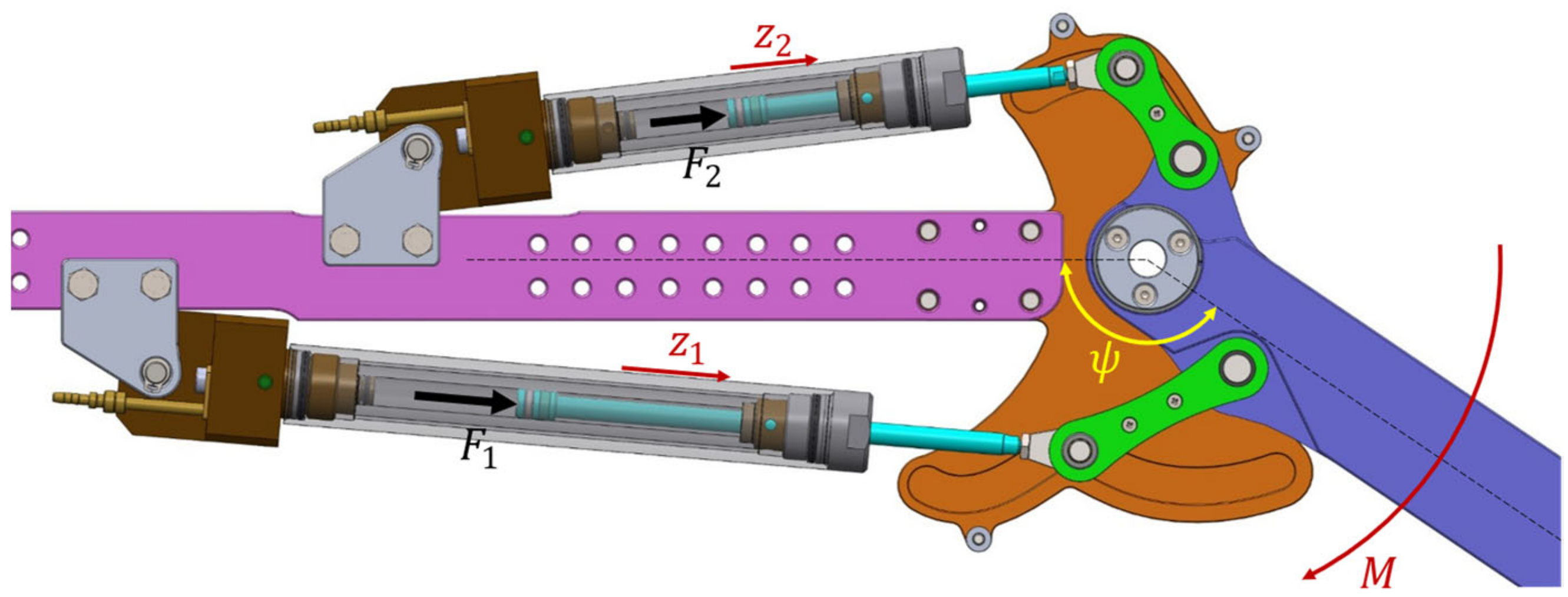 $z_2$
$F_2$
$z_1$
$\psi$
$F_1$
$M$