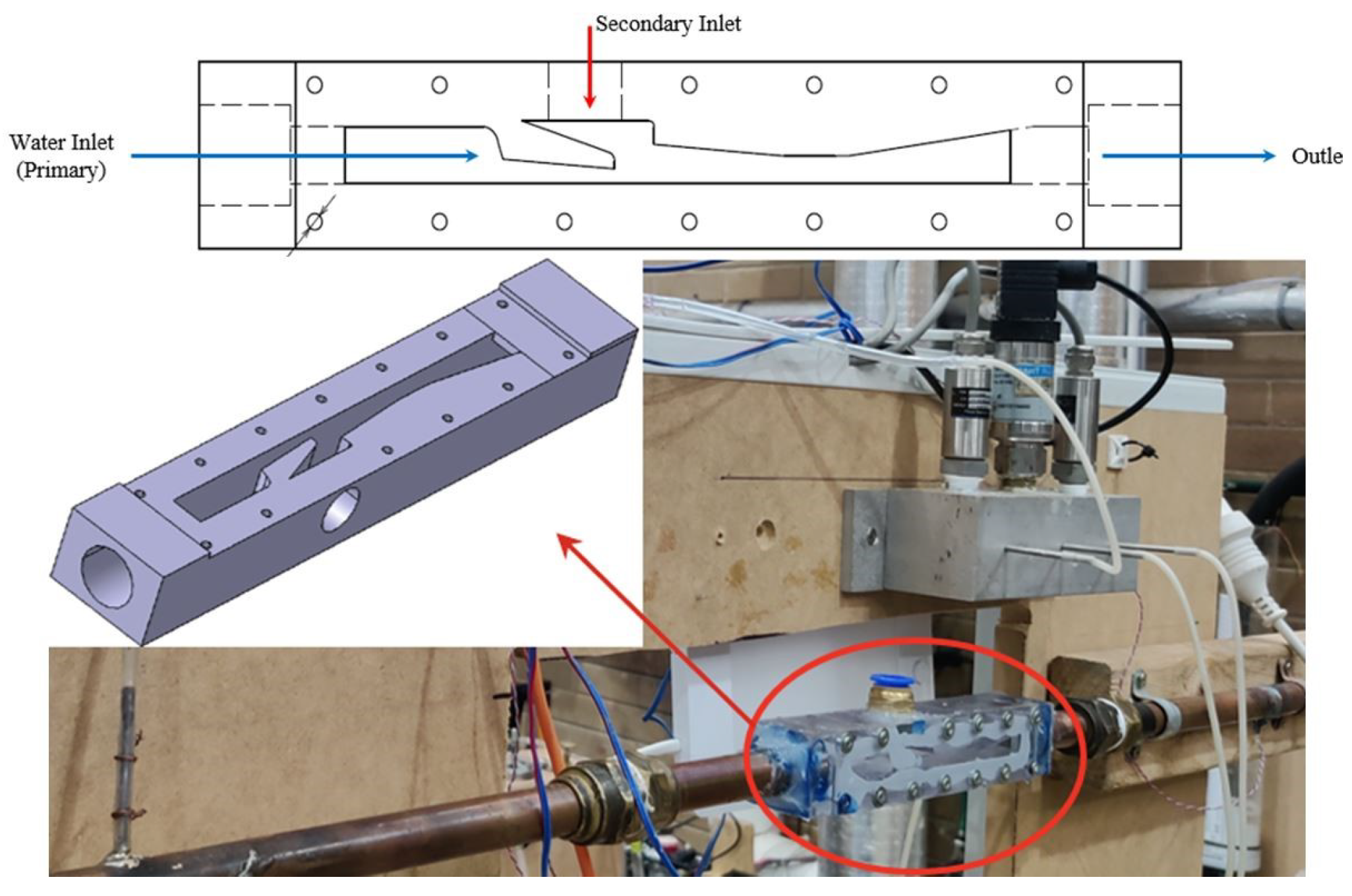 Secondary Inlet

Water Inlet (Primary)

Outle