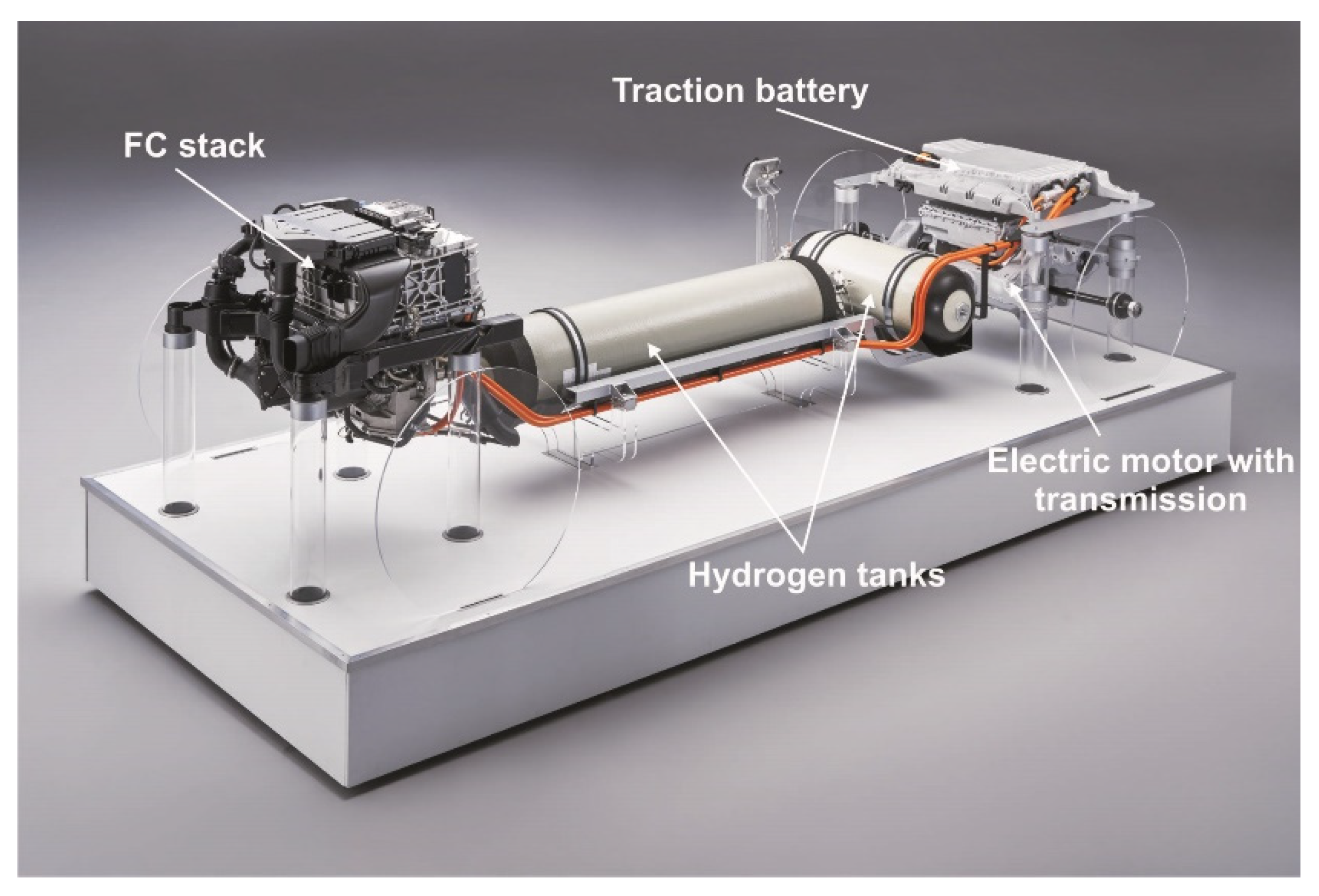 Traction battery

FC stack

Electric motor with transmission

Hydrogen tanks