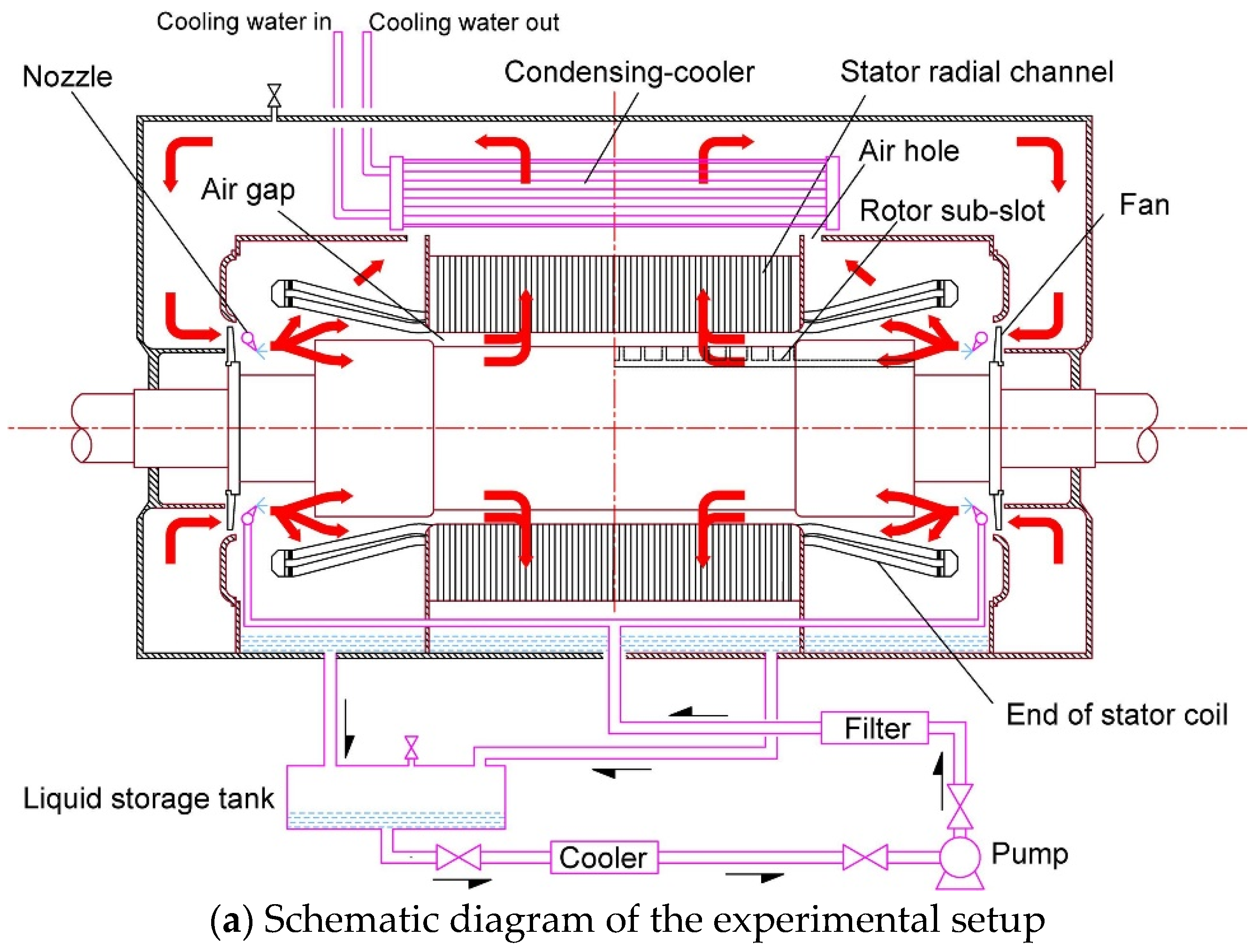 Cooling water in
Cooling water out
Nozzle
Condensing-cooler
Stator radial channel
Air hole
Air gap
Rotor sub-slot
Fan
End of stator coil
Filter
Liquid storage tank
Cooler
Pump

(a) Schematic diagram of the experimental setup