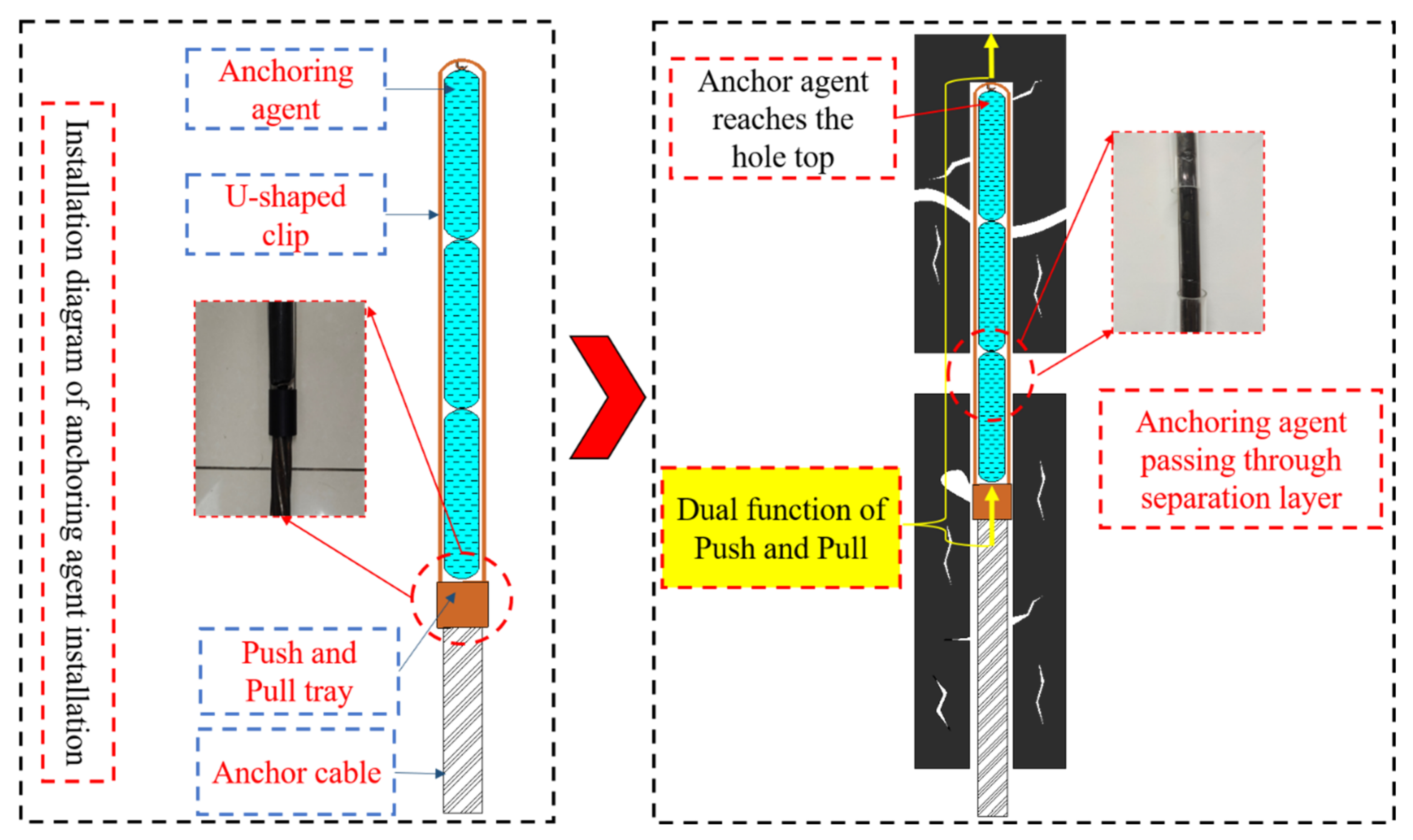 Installation diagram of anchoring agent installation

Anchoring agent

U-shaped clip

Push and Pull tray

Anchor cable

Anchor agent reaches the hole top

Dual function of Push and Pull

Anchoring agent passing through separation layer