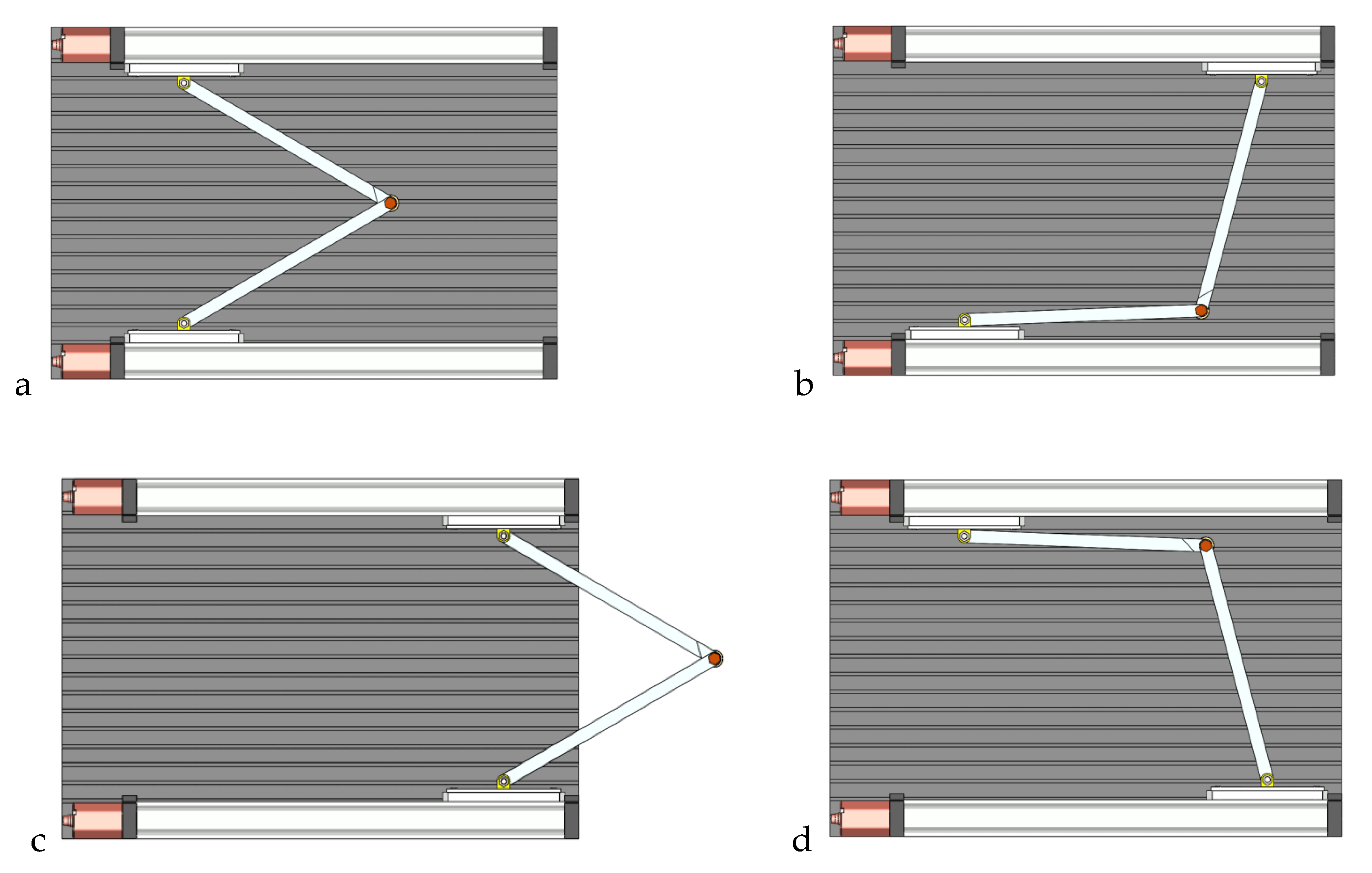 a

b

c

d