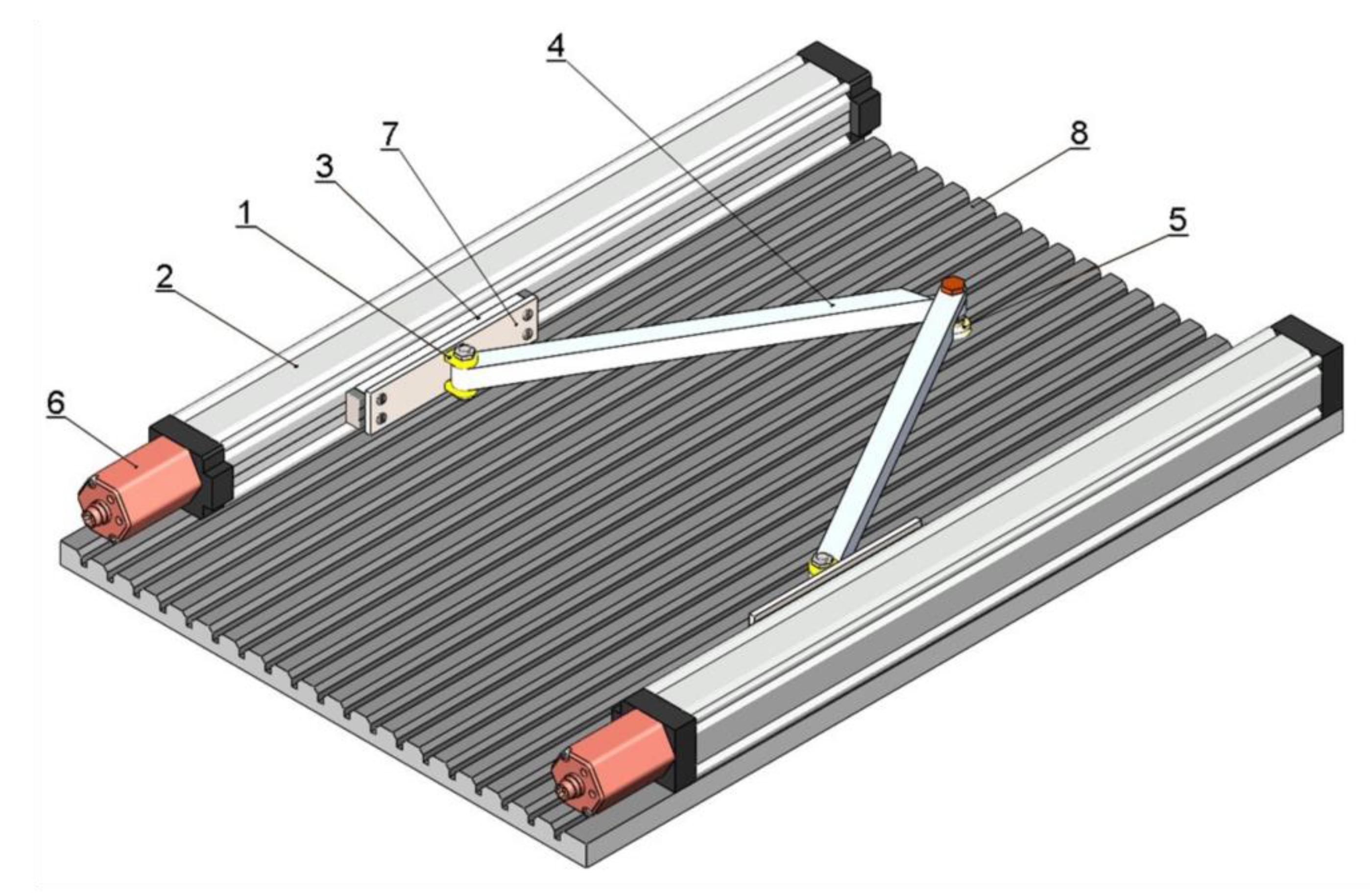 4
7
8
3
1
5
2
6