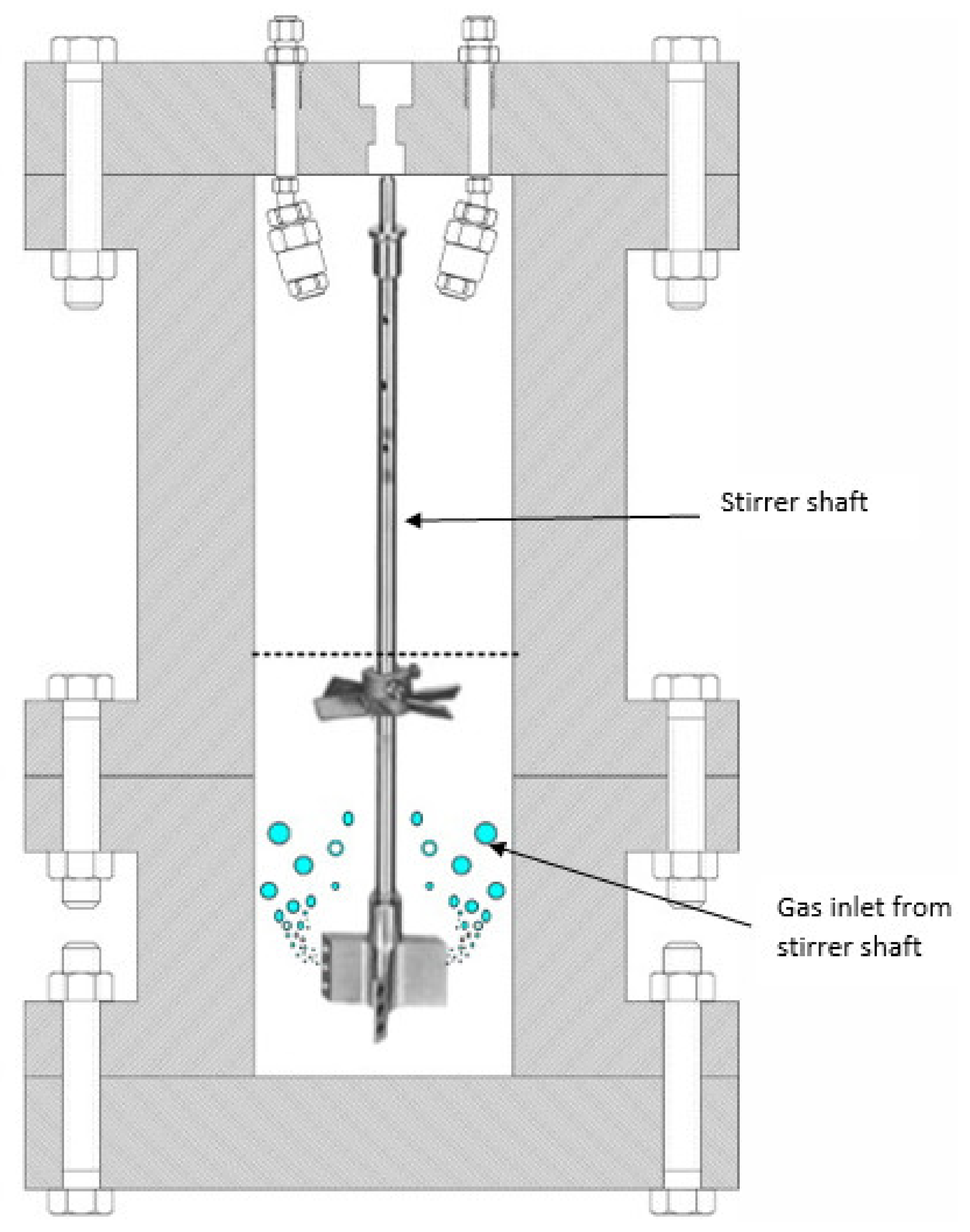 Stirrer shaft

Gas inlet from stirrer shaft