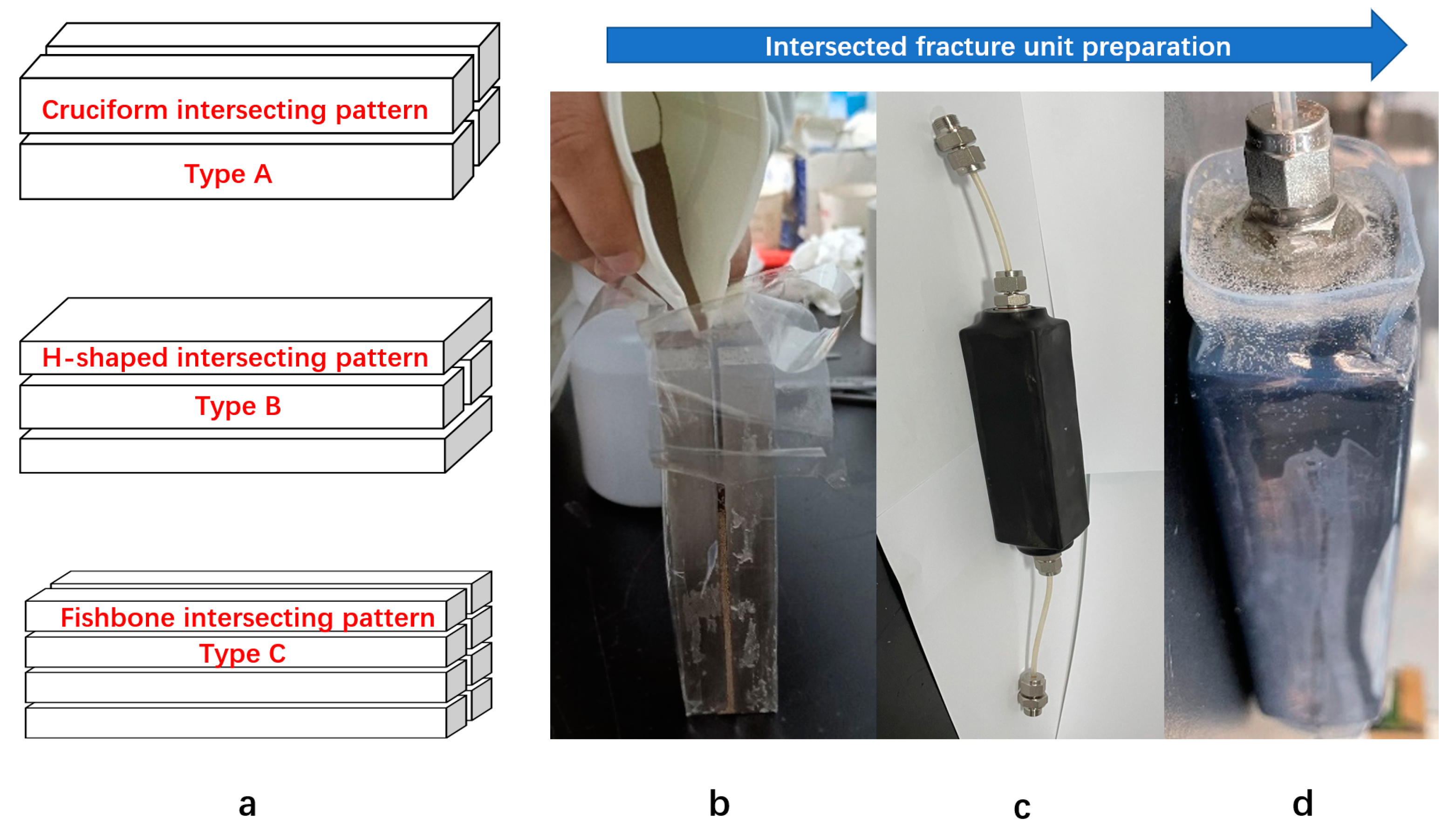 Cruciform intersecting pattern

Type A

H-shaped intersecting pattern

Type B

Fishbone intersecting pattern

Type C

Intersected fracture unit preparation

a

b

c

d