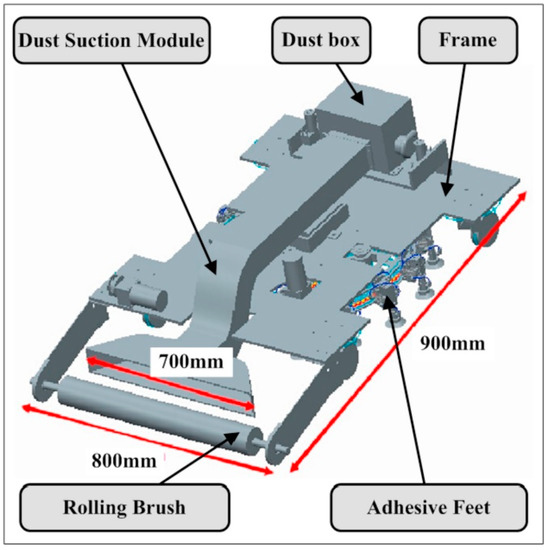 Dust Suction Module

Dust box

Frame

700mm

900mm

800mm

Rolling Brush

Adhesive Feet