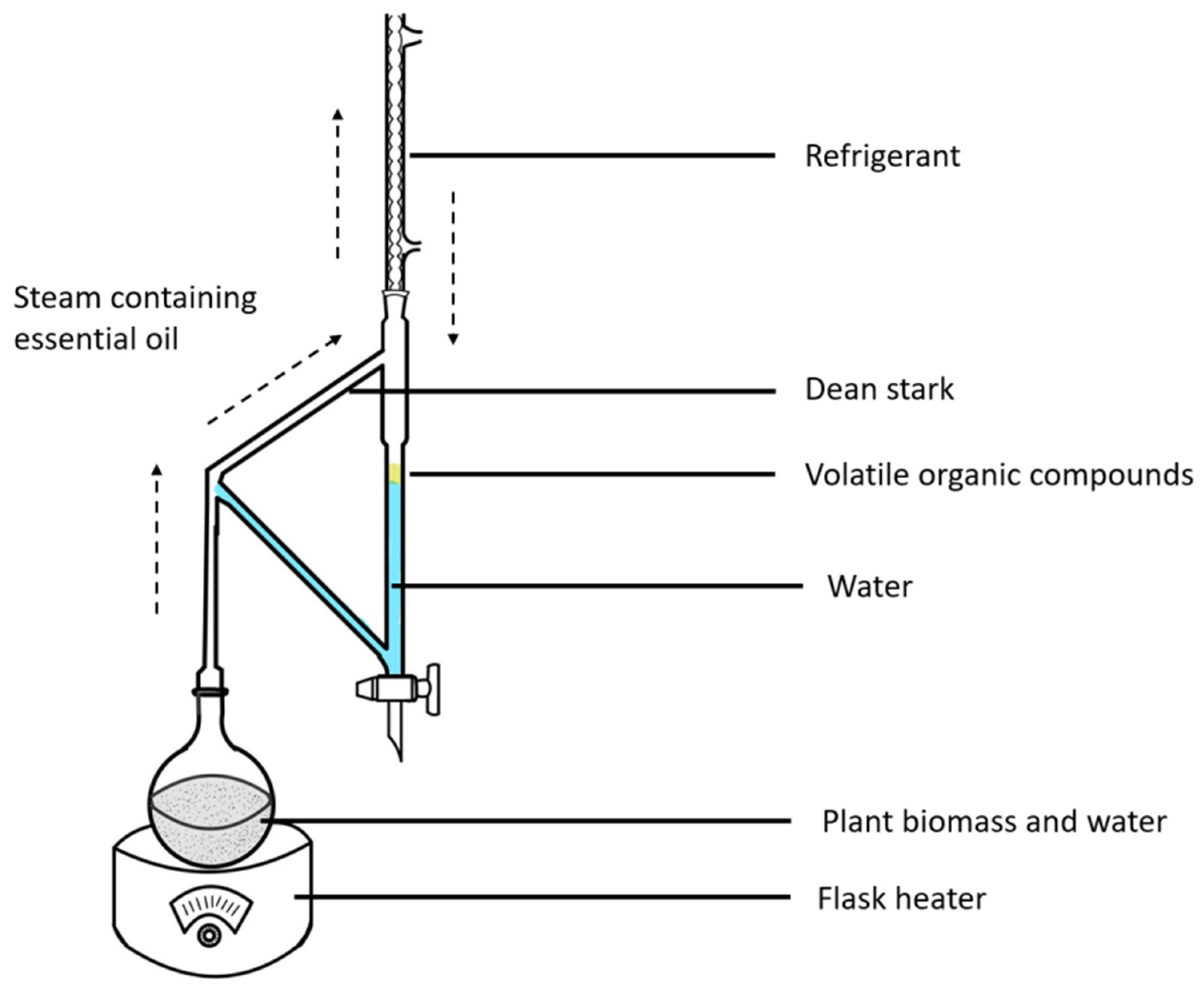 Refrigerant

Steam containing essential oil

Dean stark

Volatile organic compounds

Water

Plant biomass and water

Flask heater