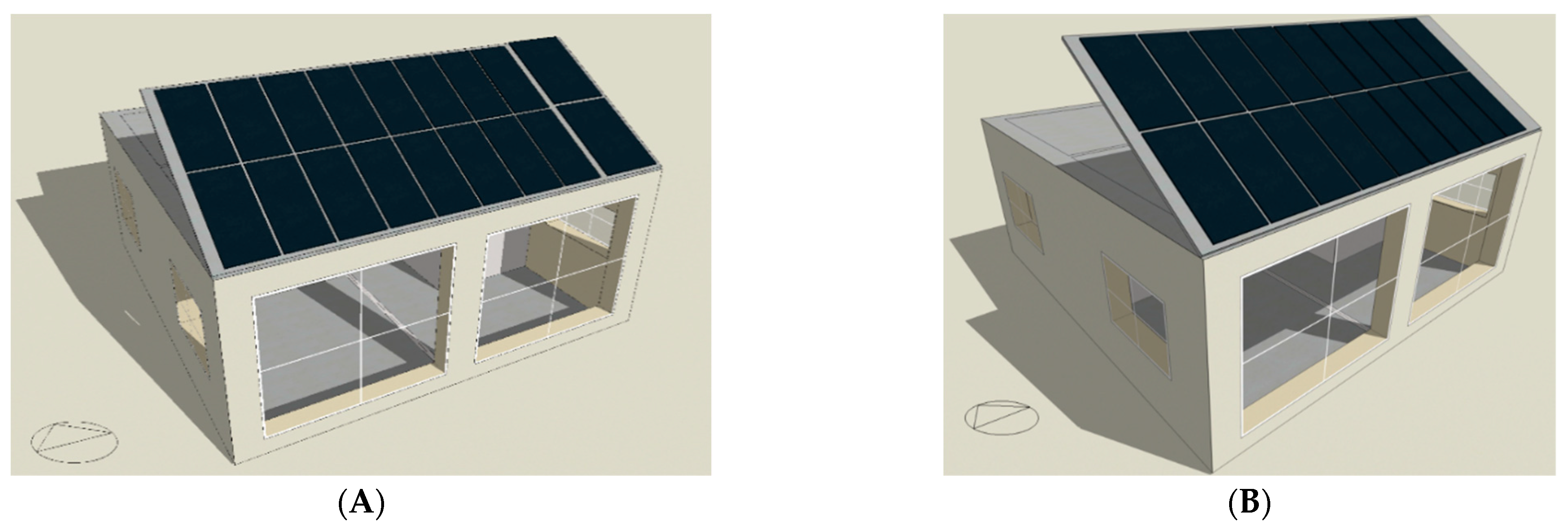 (A)

(B)