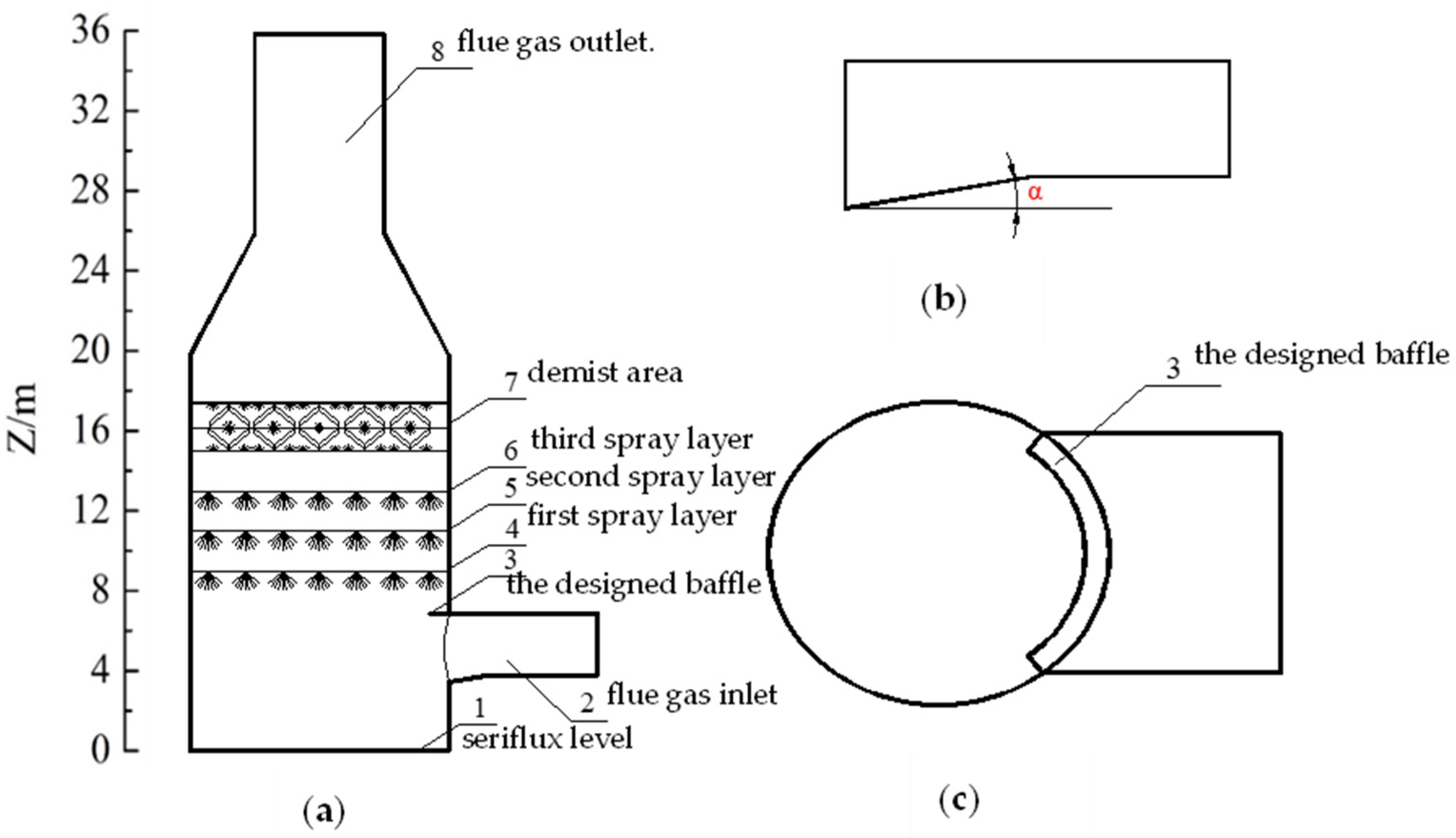 36
32
28
24
20
16
12
8
4
0
Z/m

8 flue gas outlet.
7 demist area
6 third spray layer
5 second spray layer
4 first spray layer
3 the designed baffle
2 flue gas inlet
1 seriflux level

(a)

α

(b)

3 the designed baffle

(c)