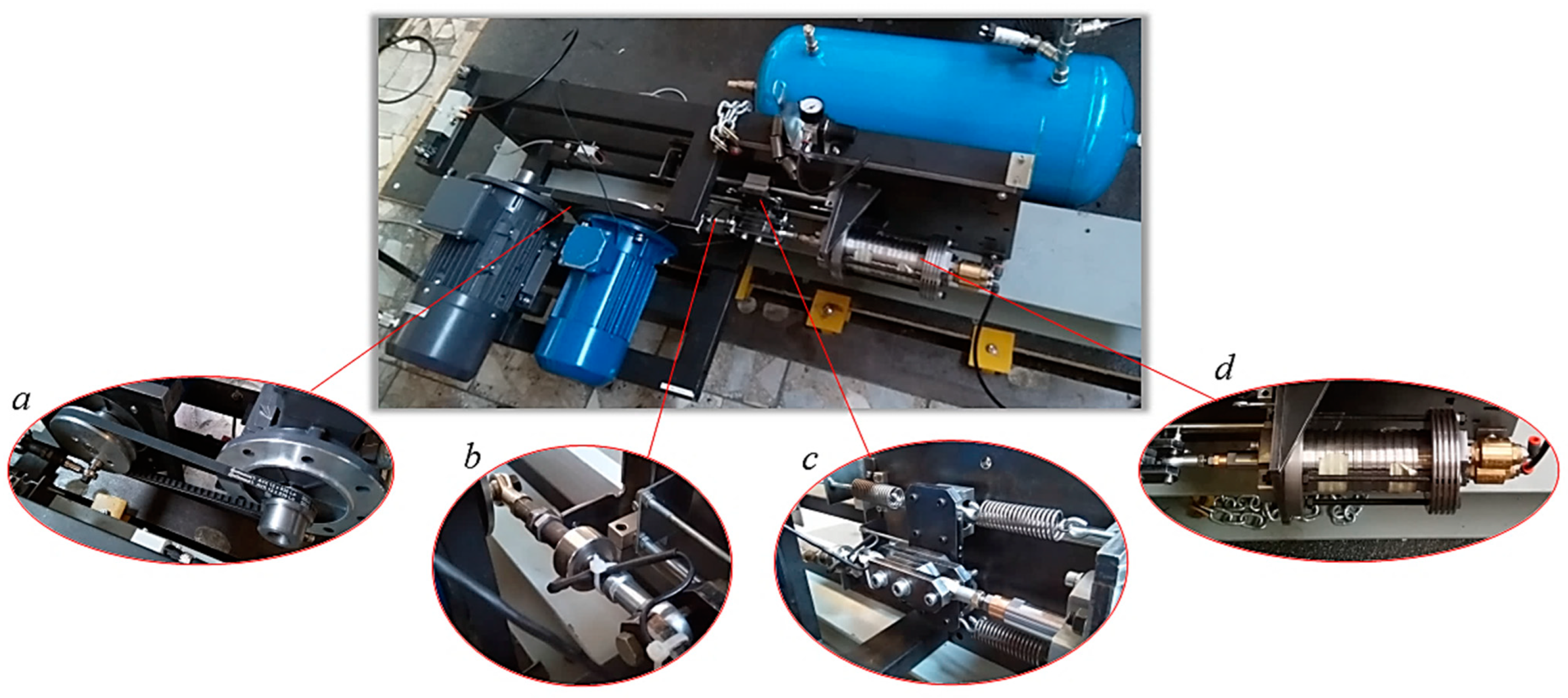 a

b

c

d