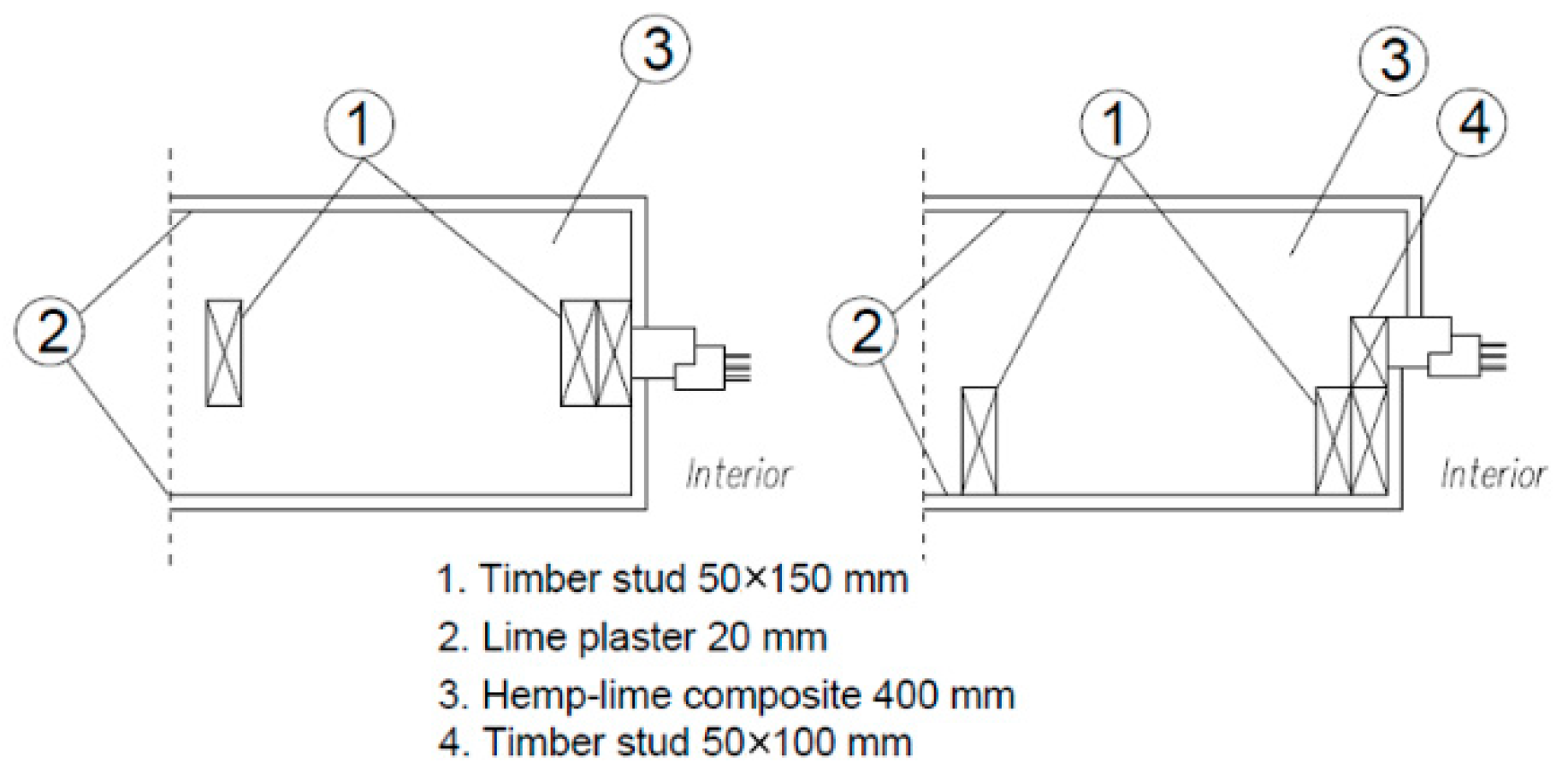 3
1
2
Interior

3
1
4
2
Interior

1. Timber stud 50×150 mm
2. Lime plaster 20 mm
3. Hemp-lime composite 400 mm
4. Timber stud 50×100 mm