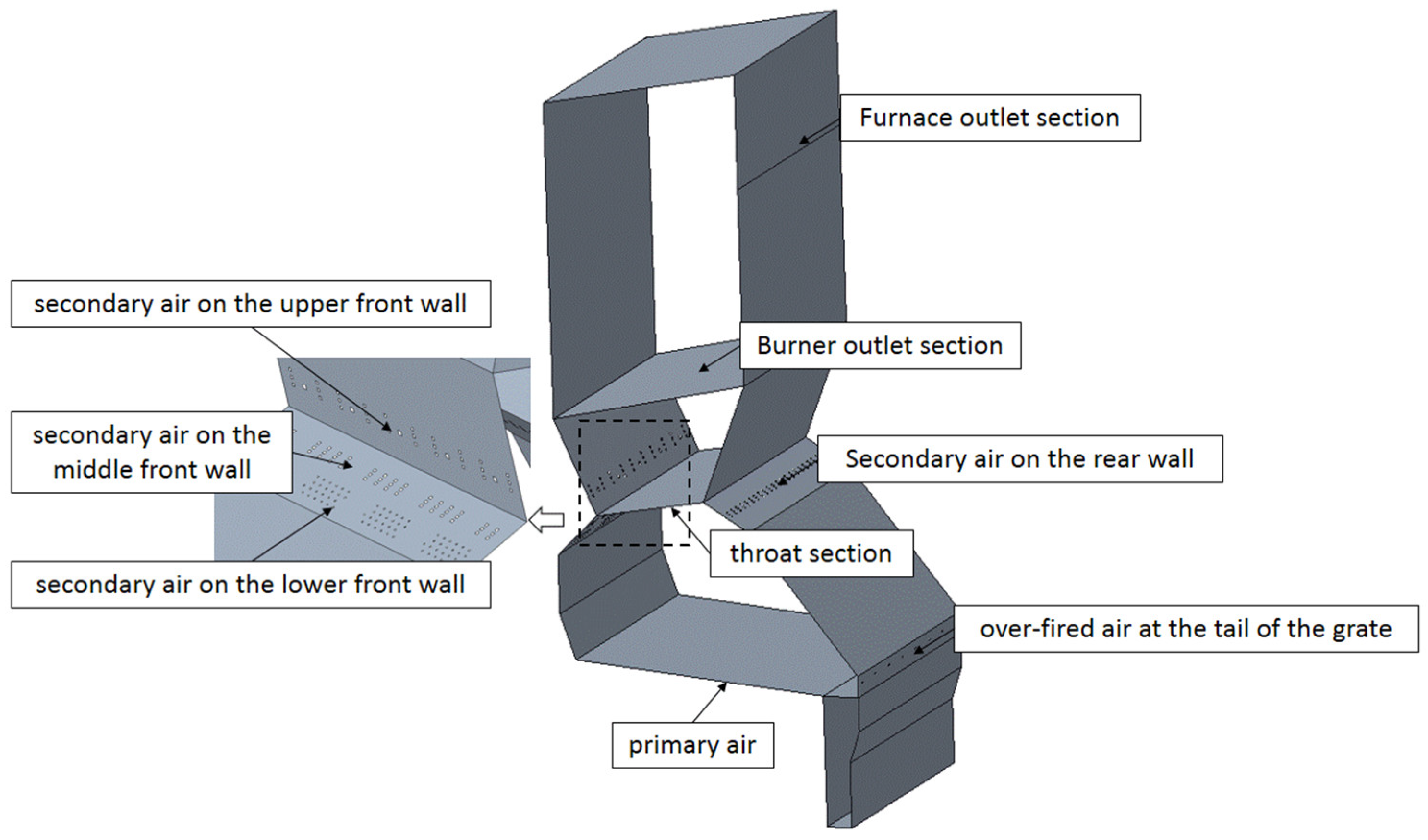 Furnace outlet section

secondary air on the upper front wall

Burner outlet section

secondary air on the middle front wall

Secondary air on the rear wall

throat section

secondary air on the lower front wall

over-fired air at the tail of the grate

primary air