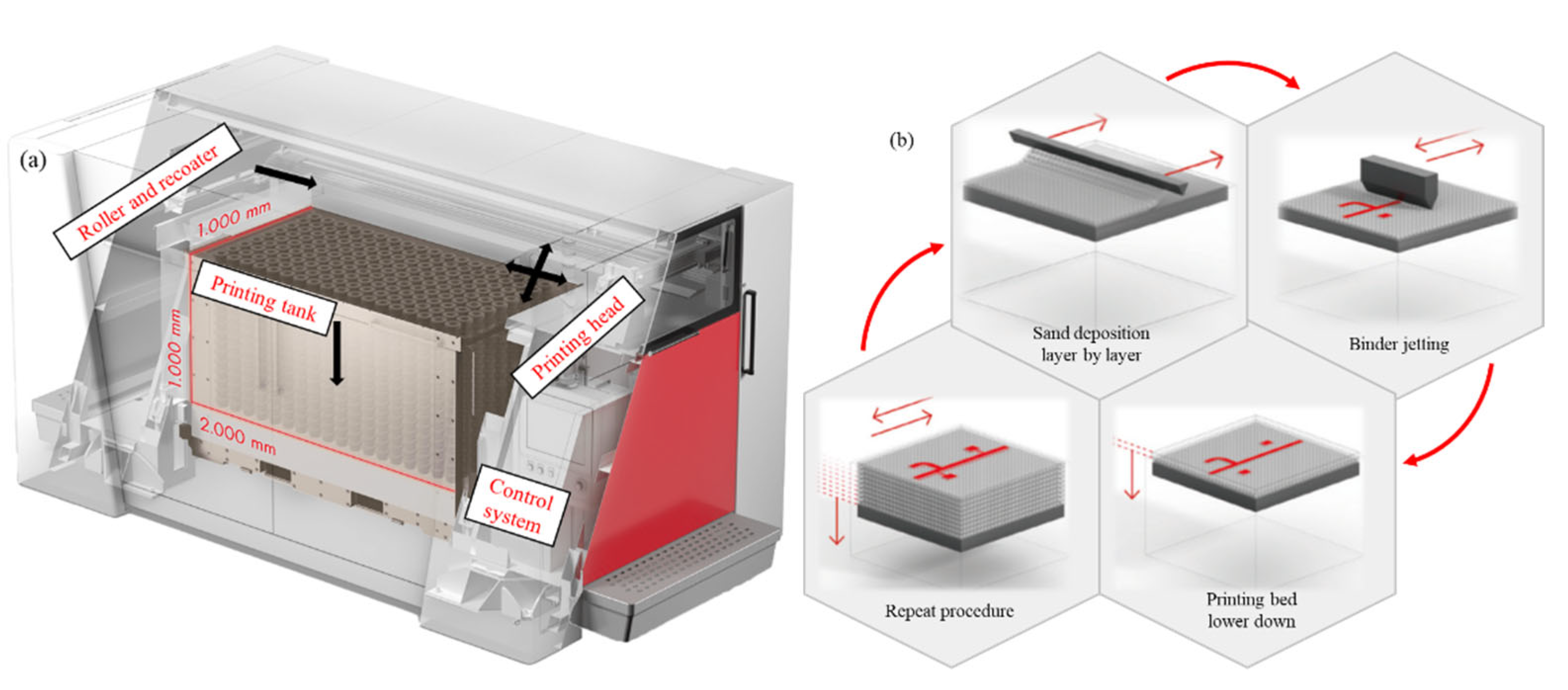 (a)

Roller and recoater

1.000 mm

Printing tank

1.000 mm

2.000 mm

Printing head

Control system

(b)

Sand deposition layer by layer

Binder jetting

Repeat procedure

Printing bed lower down