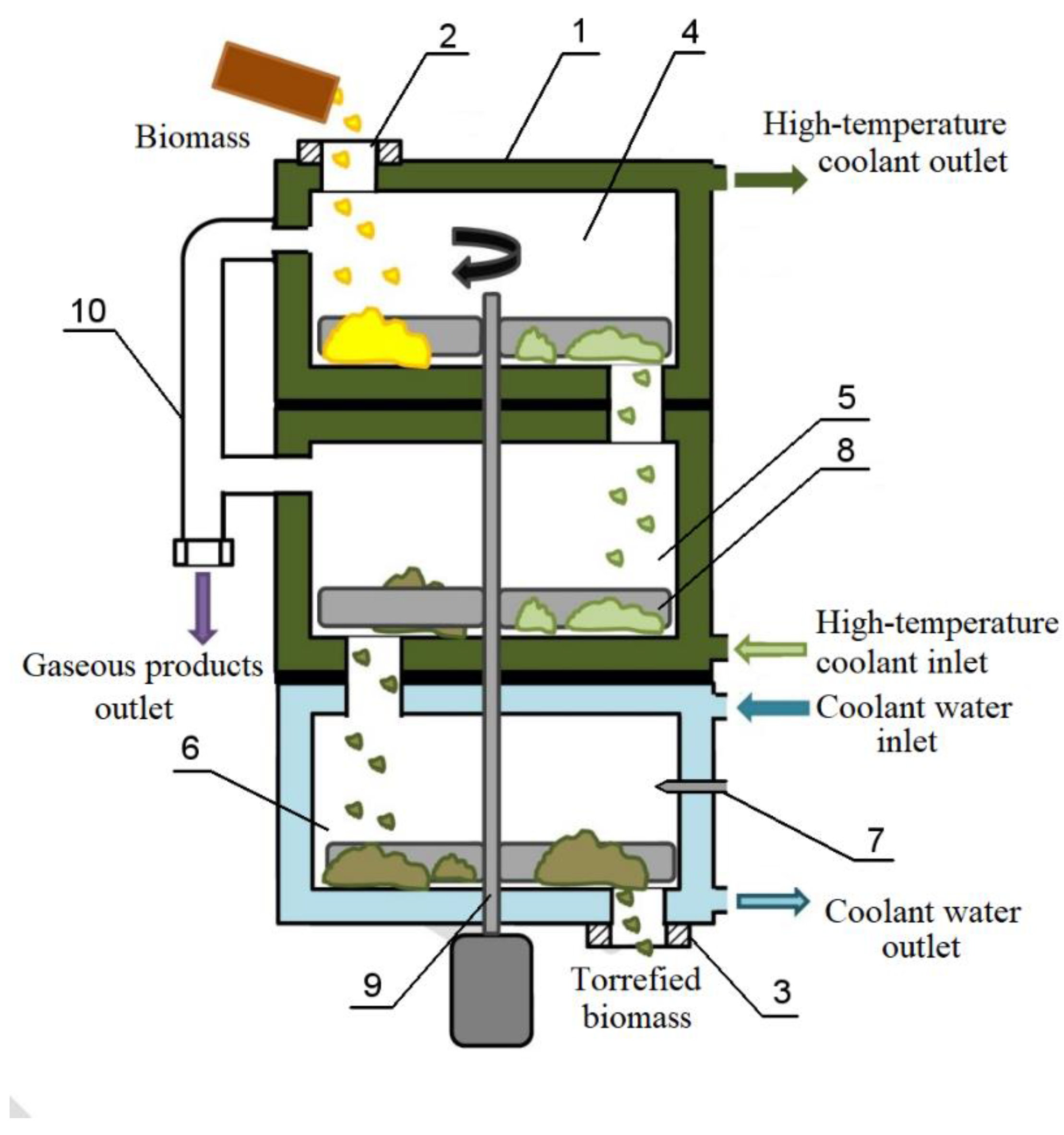 2
1
4
Biomass
High-temperature coolant outlet
10
5
8
High-temperature coolant inlet
Gaseous products outlet
Coolant water inlet
6
7
Coolant water outlet
9
Torrefied biomass
3