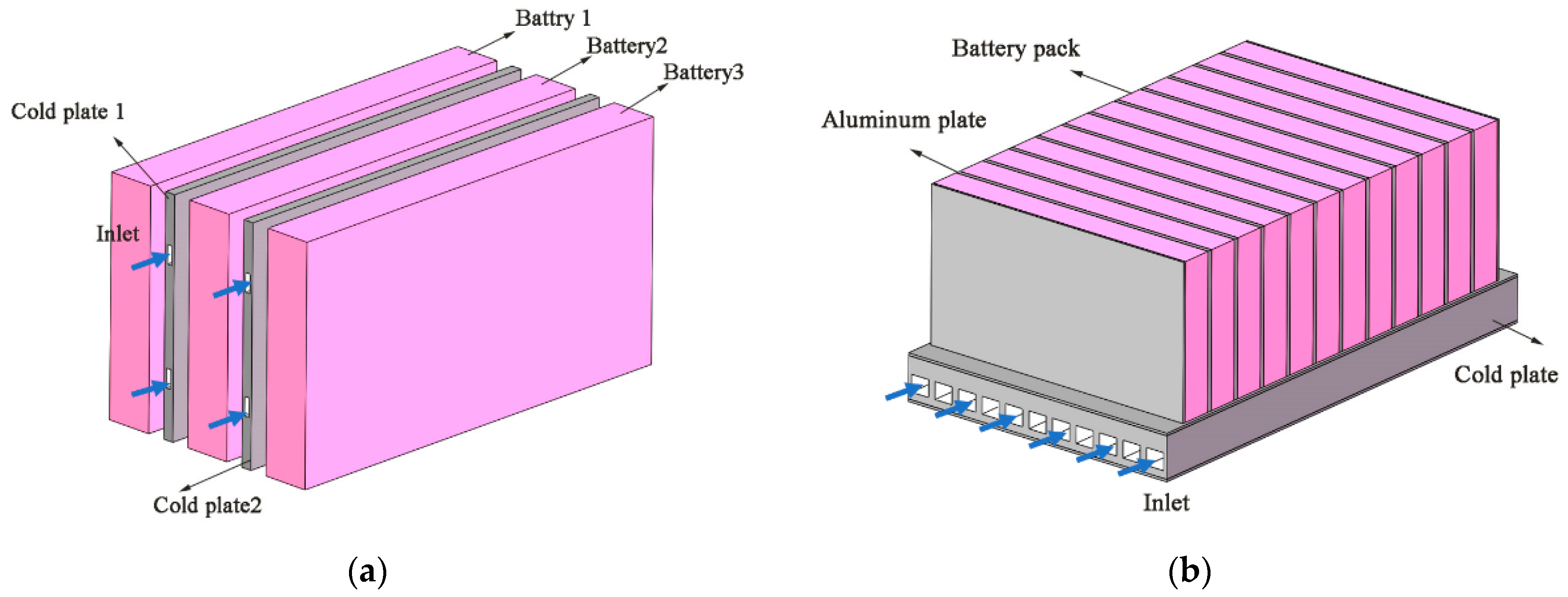 Battry 1
Battery2
Battery3
Cold plate 1
Inlet
Cold plate2

(a)

Battery pack
Aluminum plate
Cold plate
Inlet

(b)