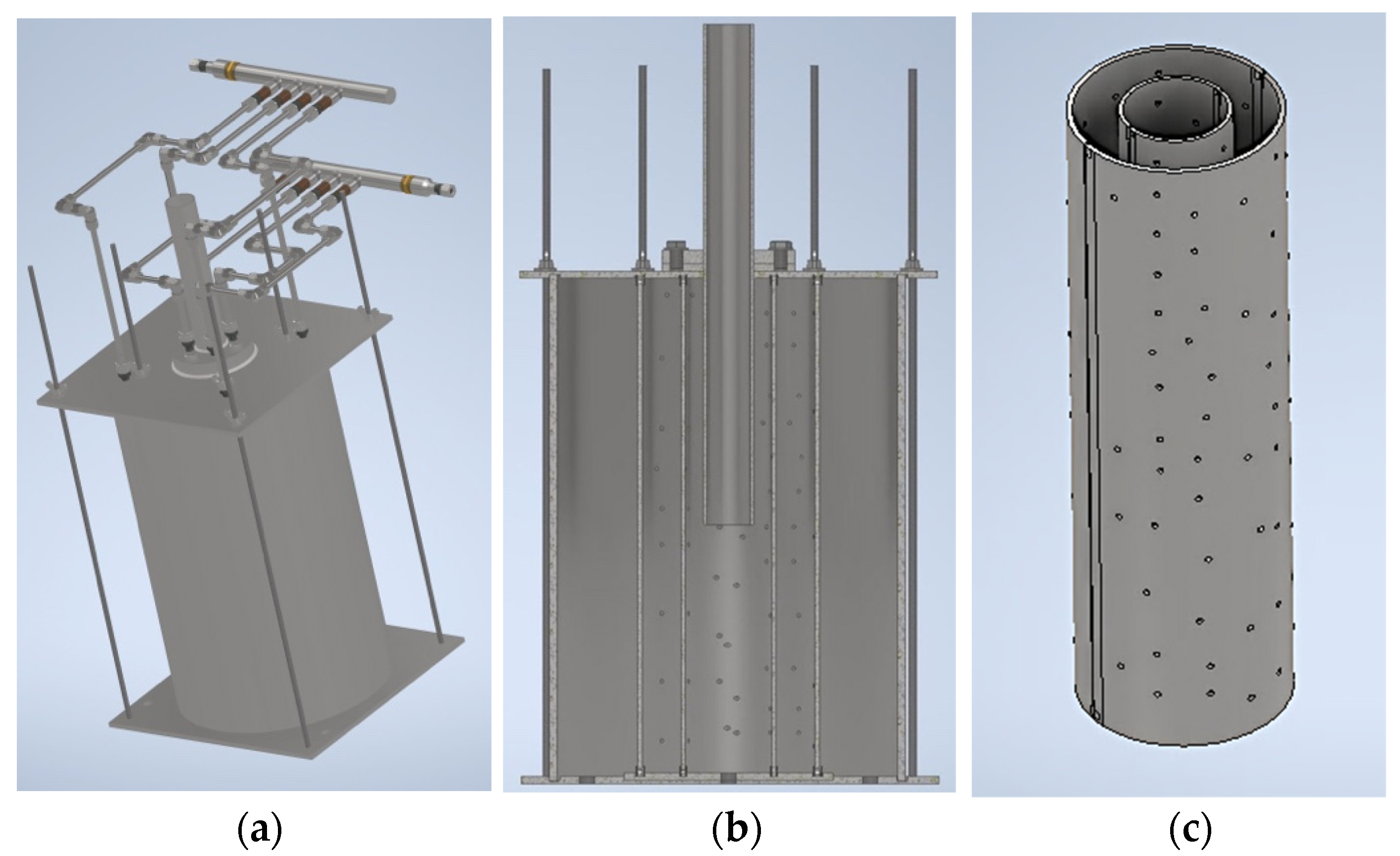 (a)

(b)

(c)