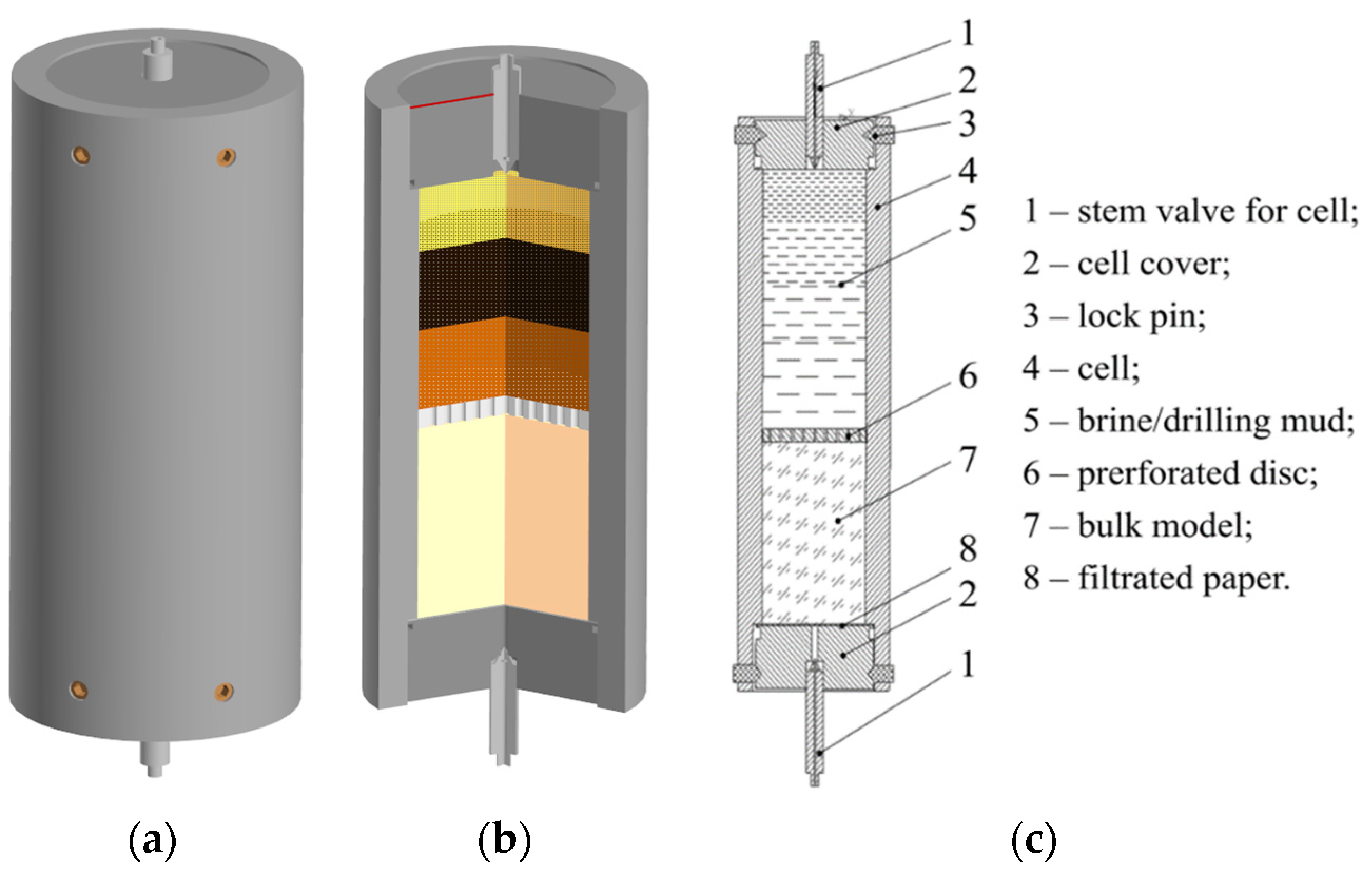 1
2
3
4
5
6
7
8
2
1

1 – stem valve for cell;
2 – cell cover;
3 – lock pin;
4 – cell;
5 – brine/drilling mud;
6 – prerforated disc;
7 – bulk model;
8 – filtrated paper.

(a)
(b)
(c)